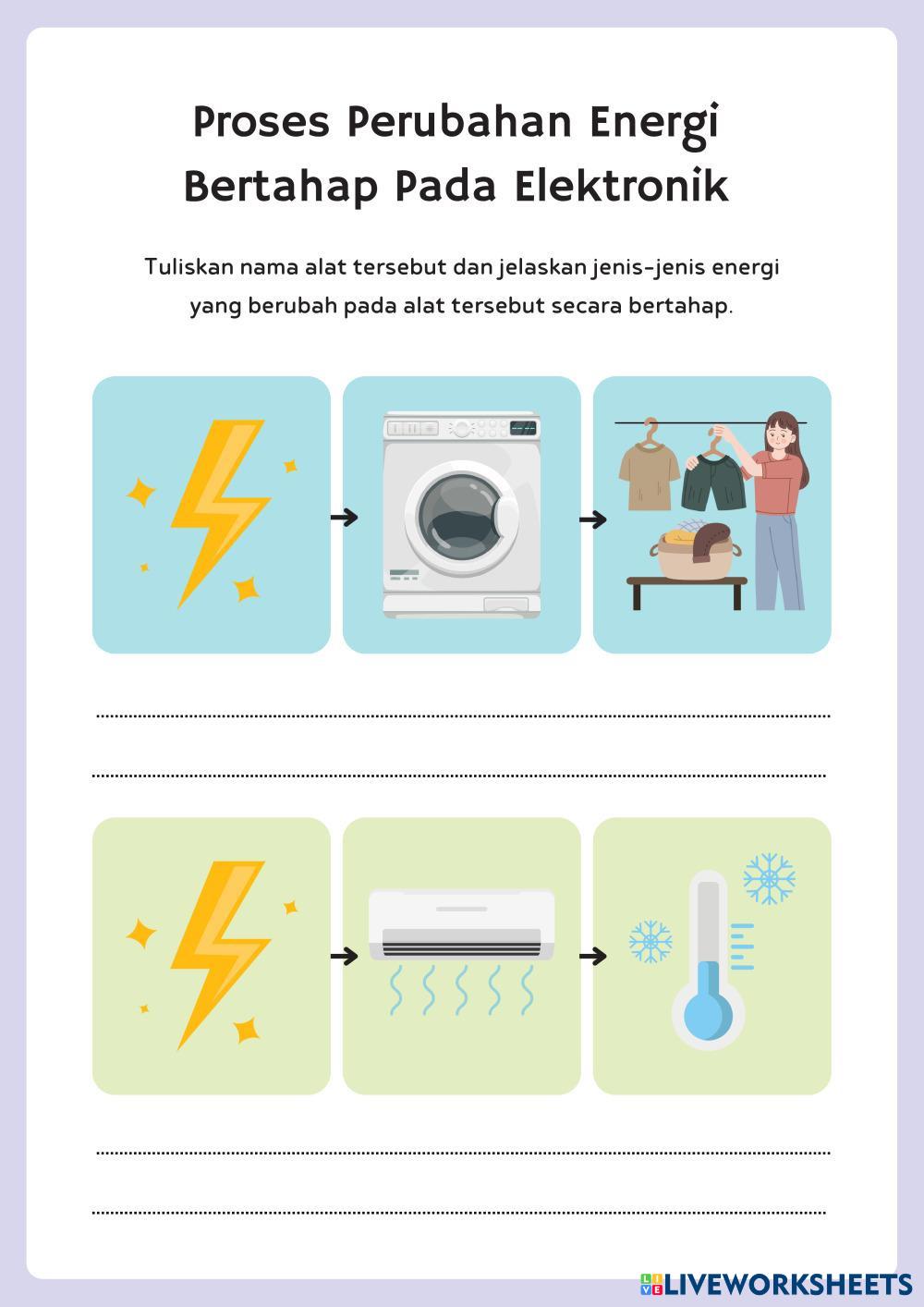 Proses Perubahan Energi Bertahap Pada Elektronik

Tuliskan nama alat tersebut dan jelaskan jenis-jenis energi yang berubah pada alat tersebut secara bertahap.

LIVEWORKSHEETS