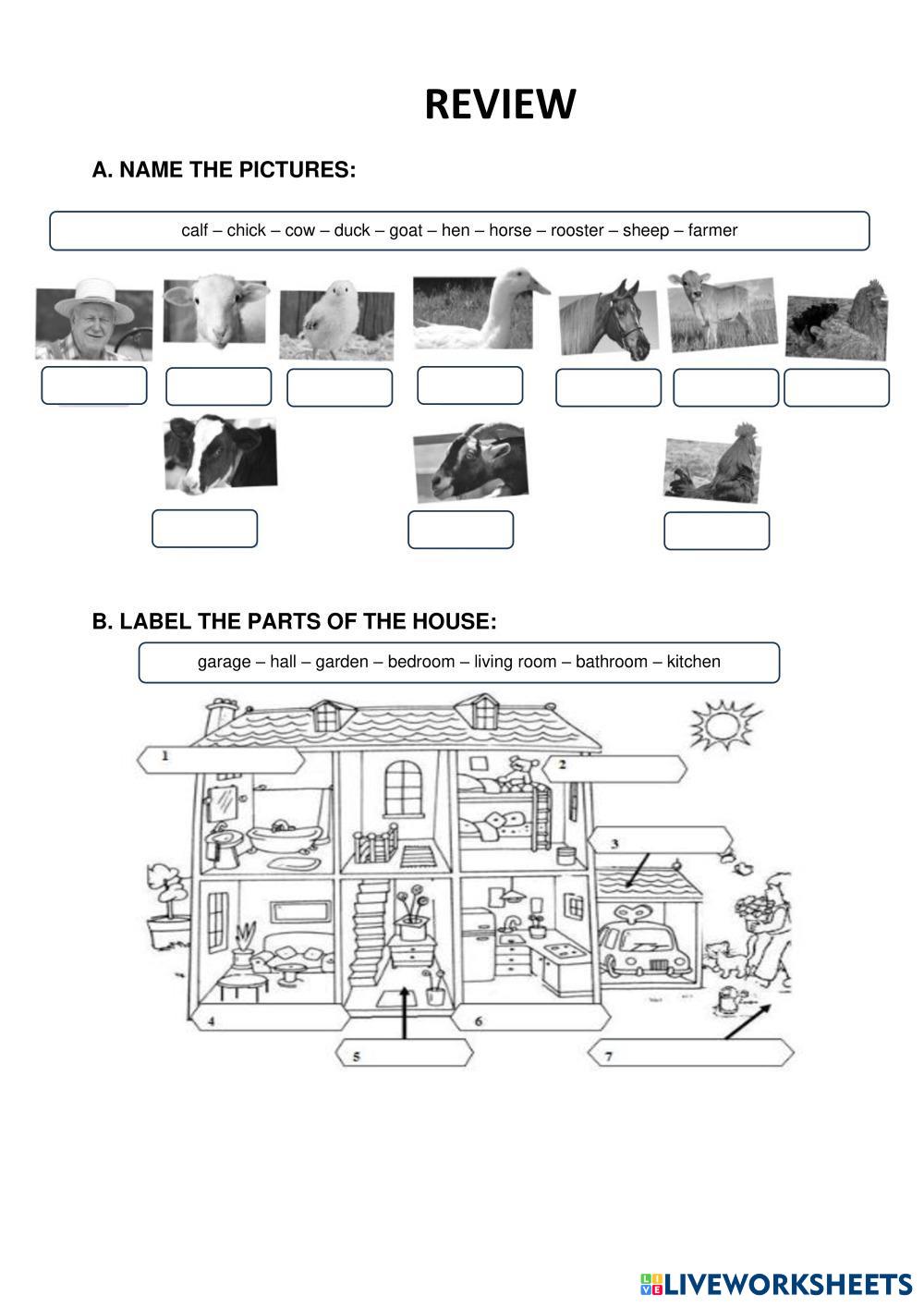 REVIEW

A. NAME THE PICTURES:

calf – chick – cow – duck – goat – hen – horse – rooster – sheep – farmer

B. LABEL THE PARTS OF THE HOUSE:

garage – hall – garden – bedroom – living room – bathroom – kitchen

1

2

3

4

5

6

7

LIVEWORKSHEETS