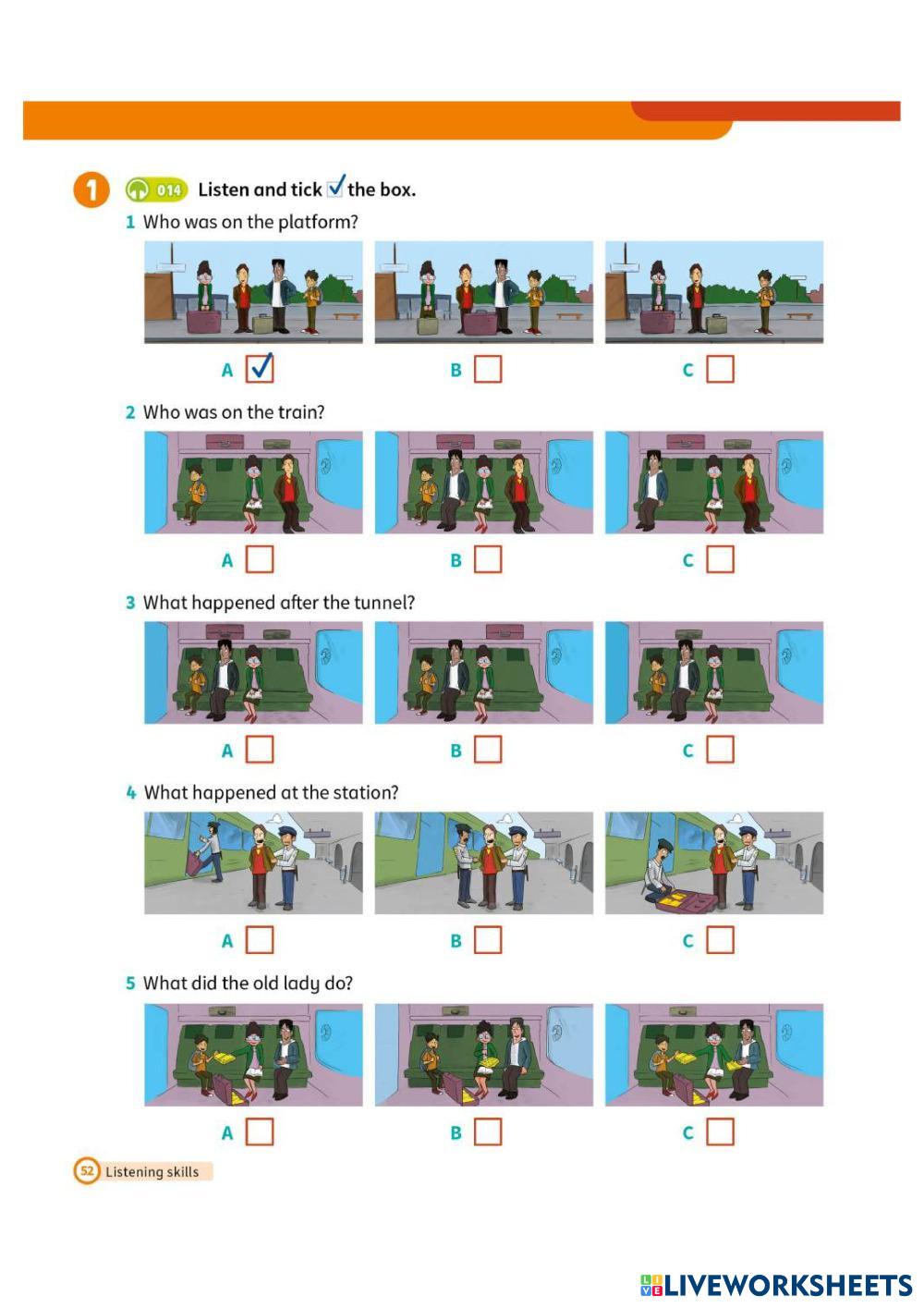 1 014 Listen and tick ✓ the box.

1 Who was on the platform?

A ✓ B C

2 Who was on the train?

A B C

3 What happened after the tunnel?

A B C

4 What happened at the station?

A B C

5 What did the old lady do?

A B C

52 Listening skills

LIVEWORKSHEETS