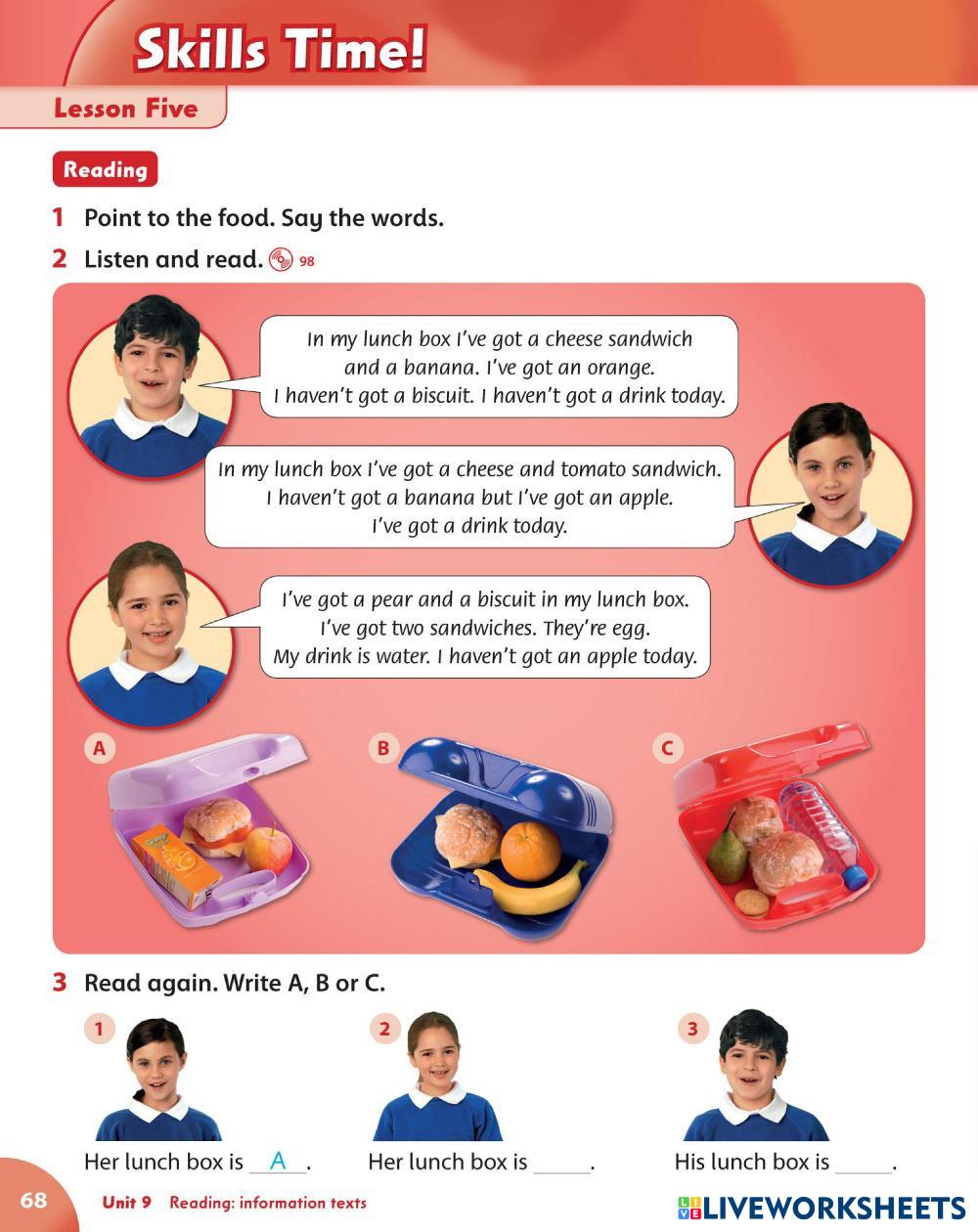 Skills Time!

Lesson Five

Reading

1 Point to the food. Say the words.

2 Listen and read. 98

In my lunch box I've got a cheese sandwich and a banana. I've got an orange. I haven't got a biscuit. I haven't got a drink today.

In my lunch box I've got a cheese and tomato sandwich. I haven't got a banana but I've got an apple. I've got a drink today.

I've got a pear and a biscuit in my lunch box. I've got two sandwiches. They're egg. My drink is water. I haven't got an apple today.

A

B

C

3 Read again. Write A, B or C.

1

Her lunch box is A.

2

Her lunch box is ____.

3

His lunch box is ____.

68 Unit 9 Reading: information texts

LIVEWORKSHEETS