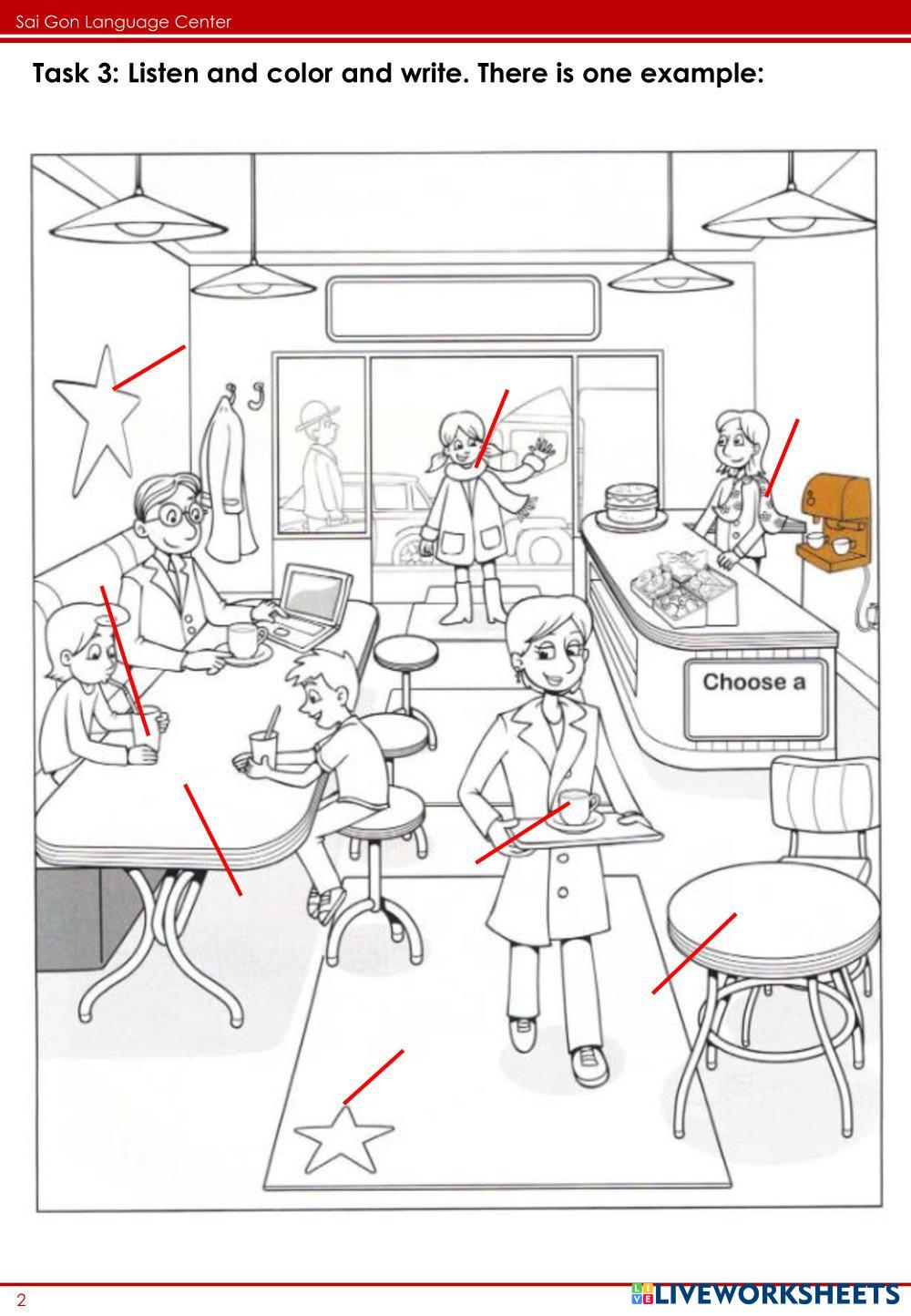 Sai Gon Language Center

Task 3: Listen and color and write. There is one example:

Choose a

2

LIVEWORKSHEETS