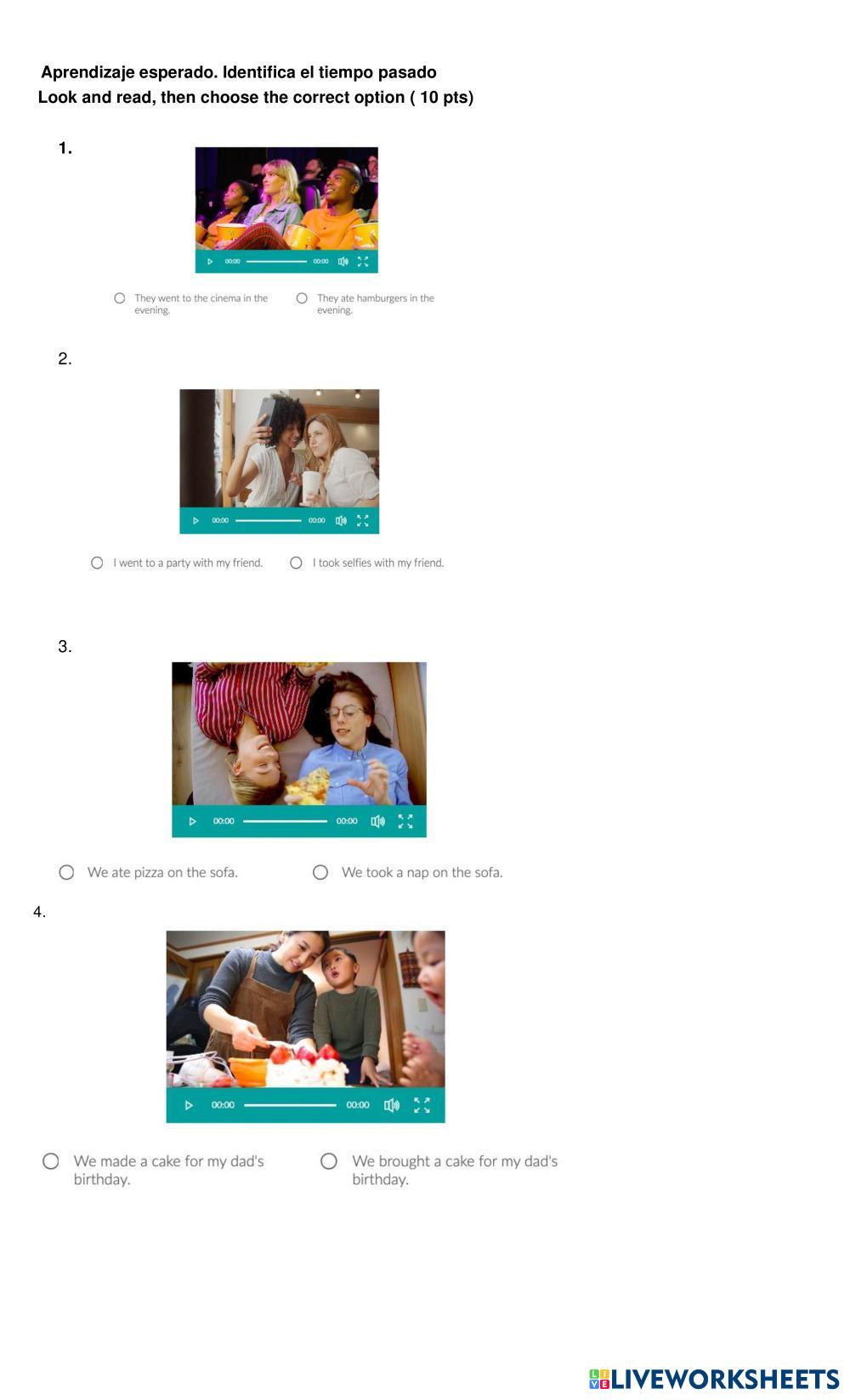 Aprendizaje esperado. Identifica el tiempo pasado
Look and read, then choose the correct option ( 10 pts)

1.

00:00 00:00

They went to the cinema in the evening.

They ate hamburgers in the evening.

2.

00:00 00:00

I went to a party with my friend.

I took selfies with my friend.

3.

00:00 00:00

We ate pizza on the sofa.

We took a nap on the sofa.

4.

00:00 00:00

We made a cake for my dad's birthday.

We brought a cake for my dad's birthday.

LIVEWORKSHEETS