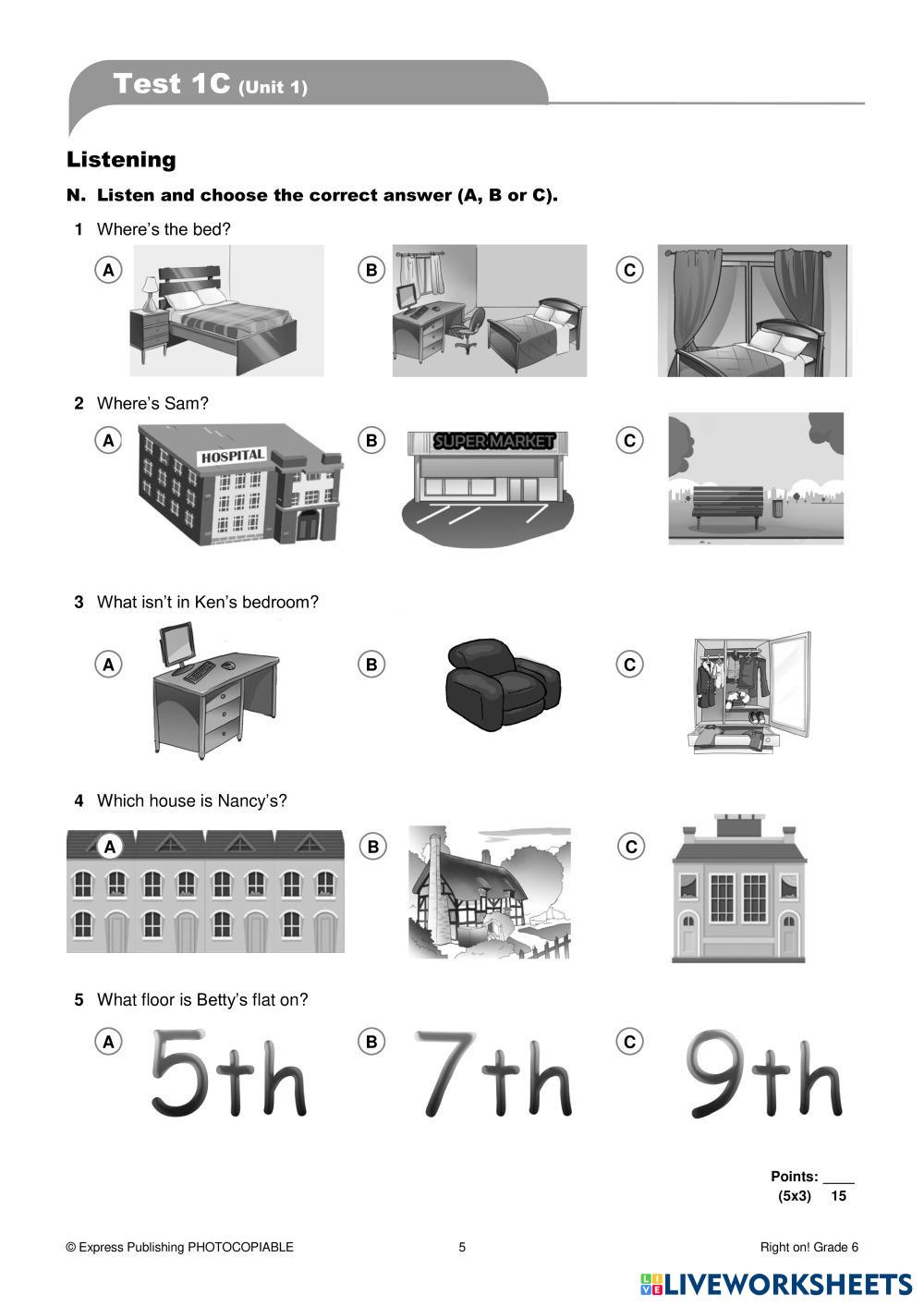 Test 1C (Unit 1)

Listening

N. Listen and choose the correct answer (A, B or C).

1 Where's the bed?

A B C

2 Where's Sam?

A HOSPITAL B SUPER MARKET C

3 What isn't in Ken's bedroom?

A B C

4 Which house is Nancy's?

A B C

5 What floor is Betty's flat on?

A 5th B 7th C 9th

Points: ____
(5x3) 15

© Express Publishing PHOTOCOPIABLE 5 Right on! Grade 6

LIVEWORKSHEETS