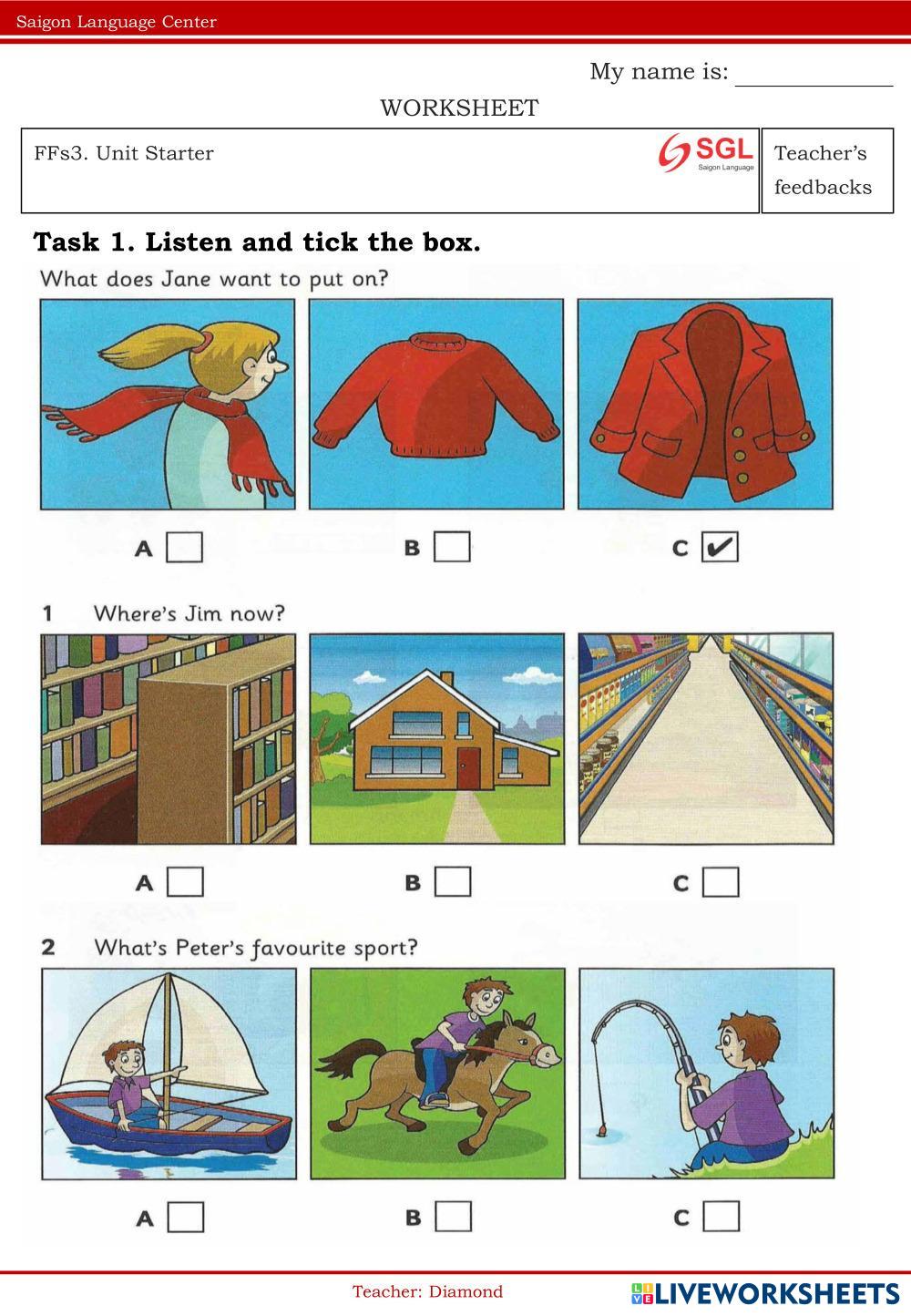 Saigon Language Center

My name is: ____________

WORKSHEET

| FFs3. Unit Starter SGL Saigon Language | Teacher's feedbacks |
|---|---|

**Task 1. Listen and tick the box.**

What does Jane want to put on?

A ☐ B ☐ C ☑

1 Where's Jim now?

A ☐ B ☐ C ☐

2 What's Peter's favourite sport?

A ☐ B ☐ C ☐

Teacher: Diamond

LIVEWORKSHEETS