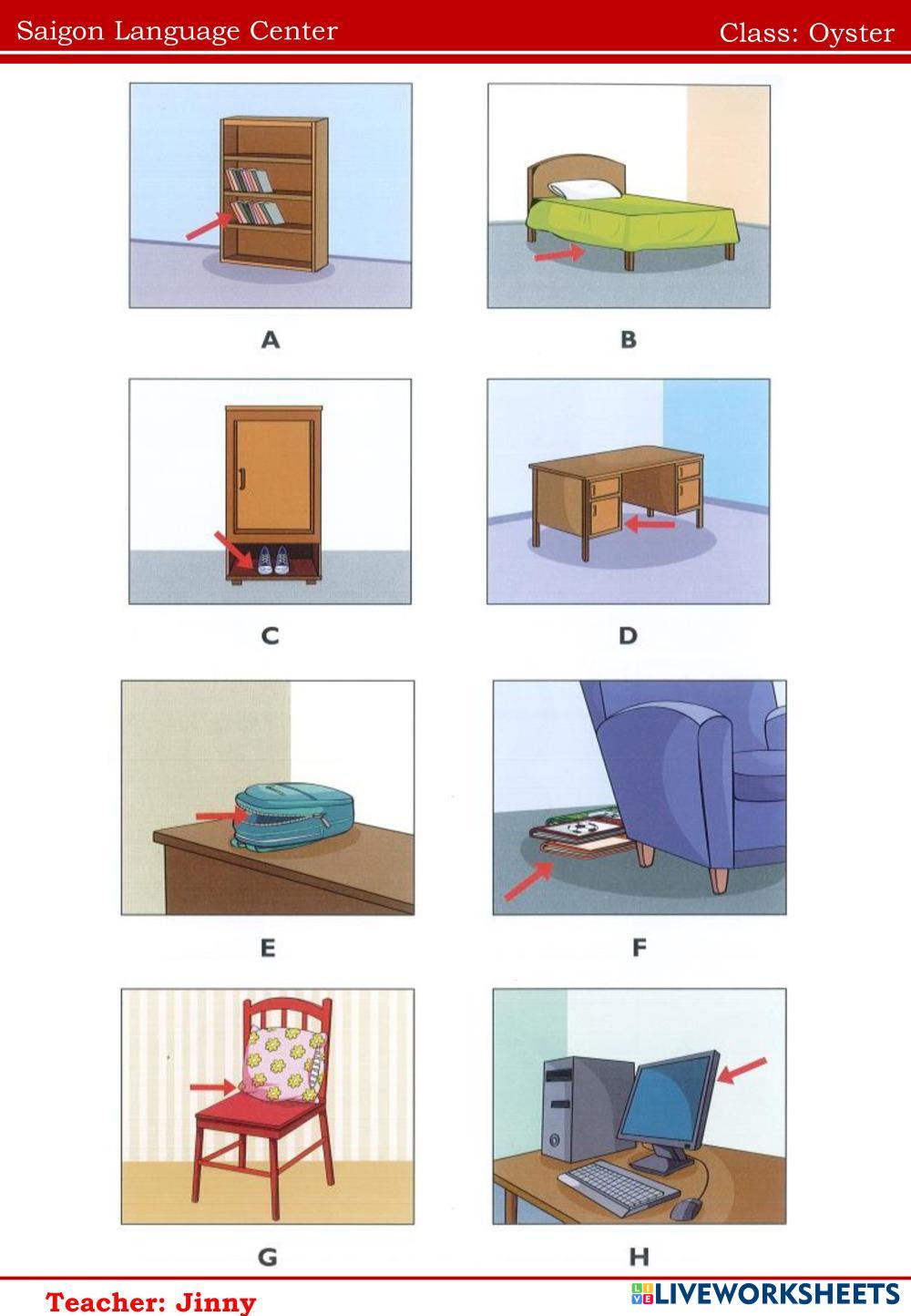 Saigon Language Center

Class: Oyster

A

B

C

D

E

F

G

H

Teacher: Jinny

LIVEWORKSHEETS