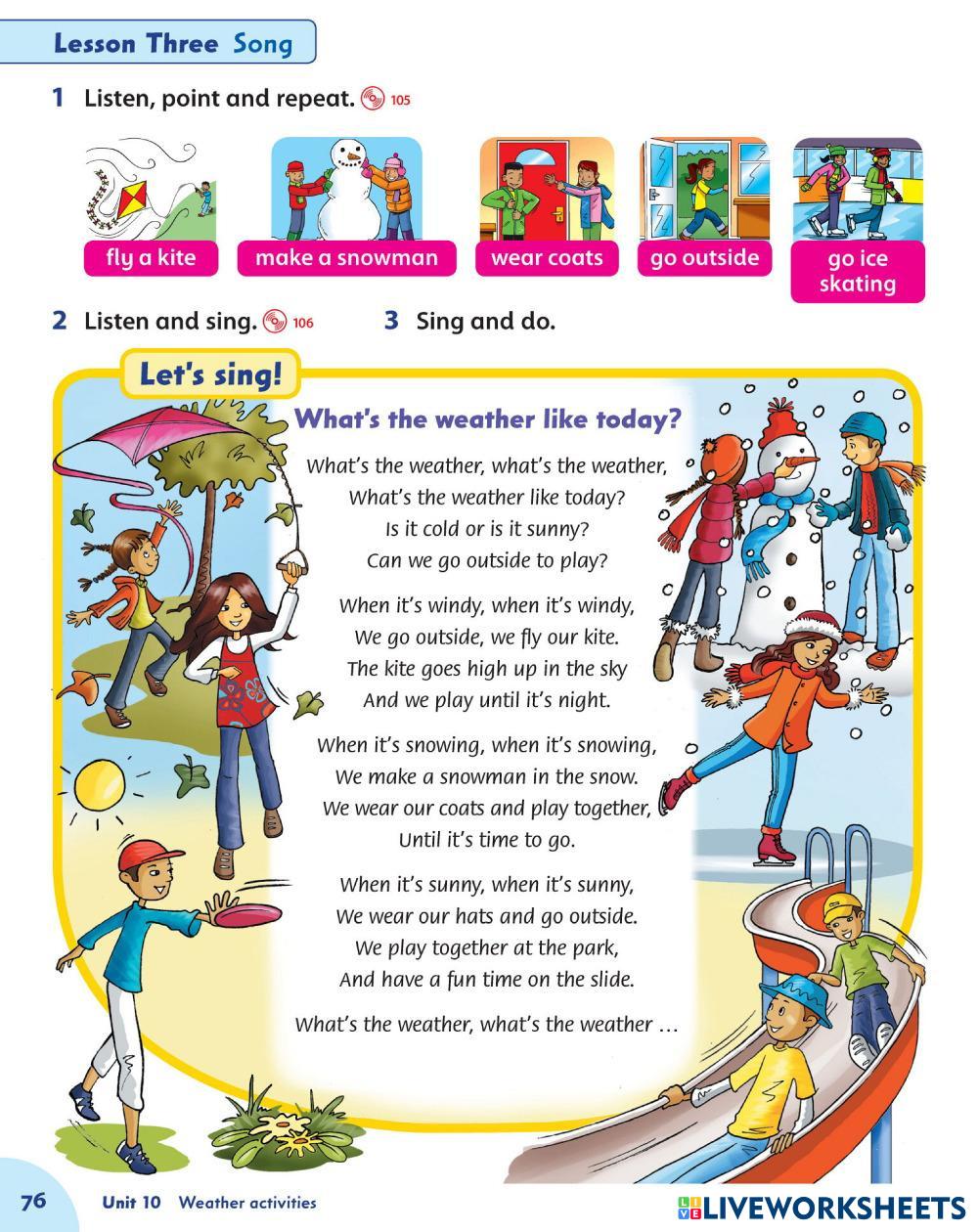 Lesson Three Song

1 Listen, point and repeat. 105

fly a kite

make a snowman

wear coats

go outside

go ice skating

2 Listen and sing. 106

3 Sing and do.

Let's sing!

What's the weather like today?

What's the weather, what's the weather,
What's the weather like today?
Is it cold or is it sunny?
Can we go outside to play?

When it's windy, when it's windy,
We go outside, we fly our kite.
The kite goes high up in the sky
And we play until it's night.

When it's snowing, when it's snowing,
We make a snowman in the snow.
We wear our coats and play together,
Until it's time to go.

When it's sunny, when it's sunny,
We wear our hats and go outside.
We play together at the park,
And have a fun time on the slide.

What's the weather, what's the weather …

76 Unit 10 Weather activities

LIVEWORKSHEETS