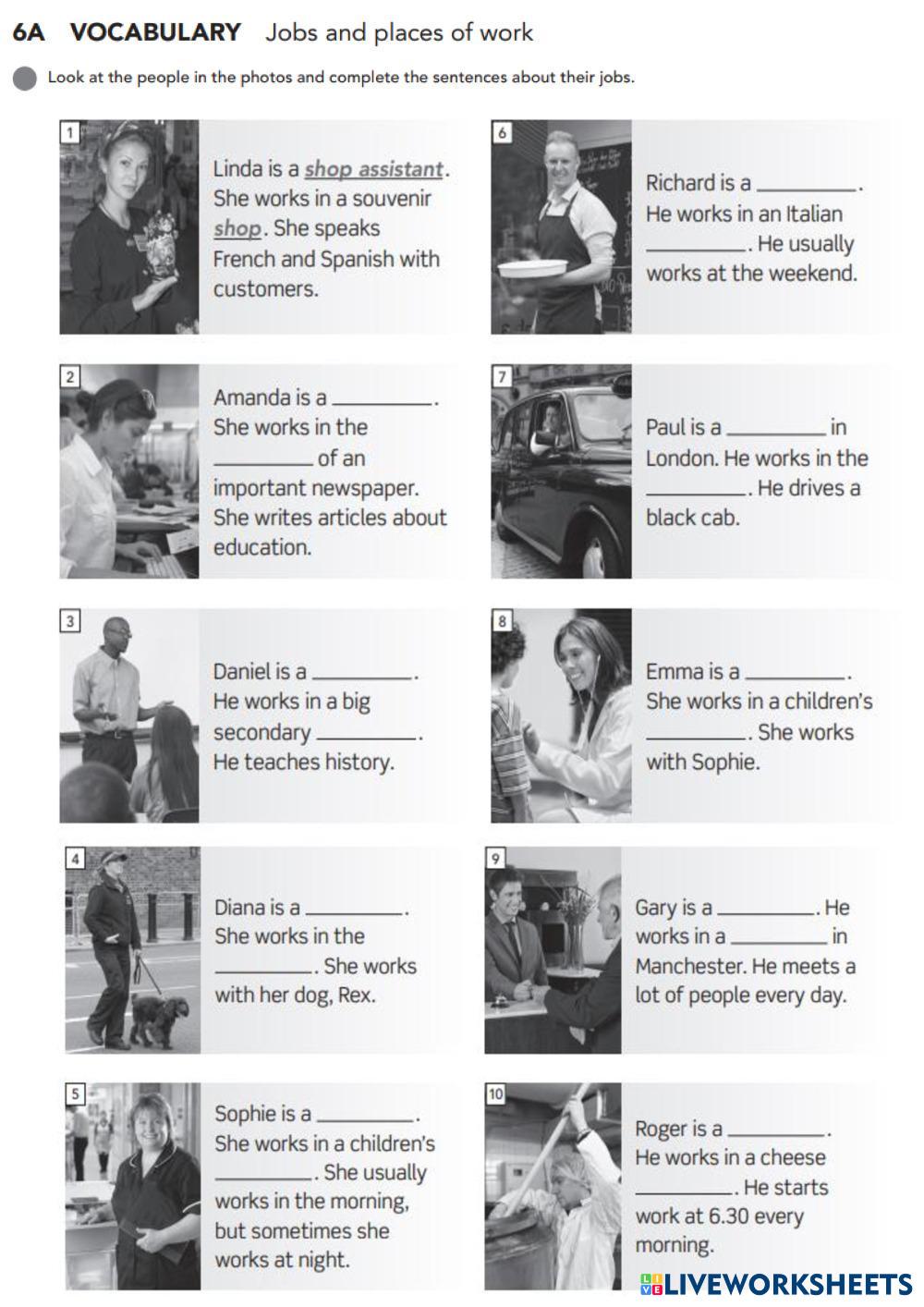 6A VOCABULARY Jobs and places of work

Look at the people in the photos and complete the sentences about their jobs.

1
Linda is a shop assistant. She works in a souvenir shop. She speaks French and Spanish with customers.

2
Amanda is a ________. She works in the ________ of an important newspaper. She writes articles about education.

3
Daniel is a ________. He works in a big secondary ________. He teaches history.

4
Diana is a ________. She works in the ________. She works with her dog, Rex.

5
Sophie is a ________. She works in a children's ________. She usually works in the morning, but sometimes she works at night.

6
Richard is a ________. He works in an Italian ________. He usually works at the weekend.

7
Paul is a ________ in London. He works in the ________. He drives a black cab.

8
Emma is a ________. She works in a children's ________. She works with Sophie.

9
Gary is a ________. He works in a ________ in Manchester. He meets a lot of people every day.

10
Roger is a ________. He works in a cheese ________. He starts work at 6.30 every morning.

LIVEWORKSHEETS