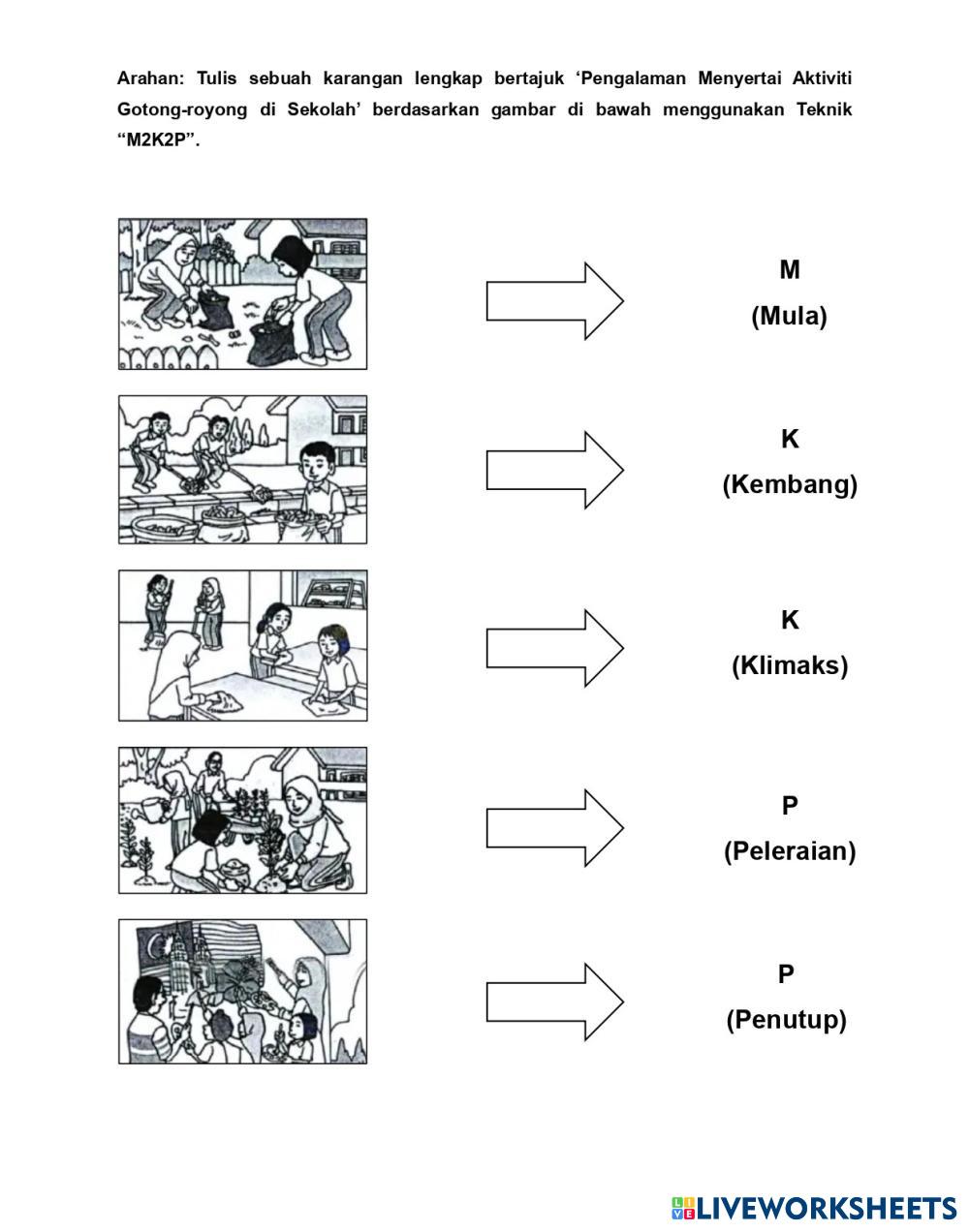 Arahan: Tulis sebuah karangan lengkap bertajuk ‘Pengalaman Menyertai Aktiviti Gotong-royong di Sekolah’ berdasarkan gambar di bawah menggunakan Teknik “M2K2P”.

M
(Mula)

K
(Kembang)

K
(Klimaks)

P
(Peleraian)

P
(Penutup)

LIVEWORKSHEETS