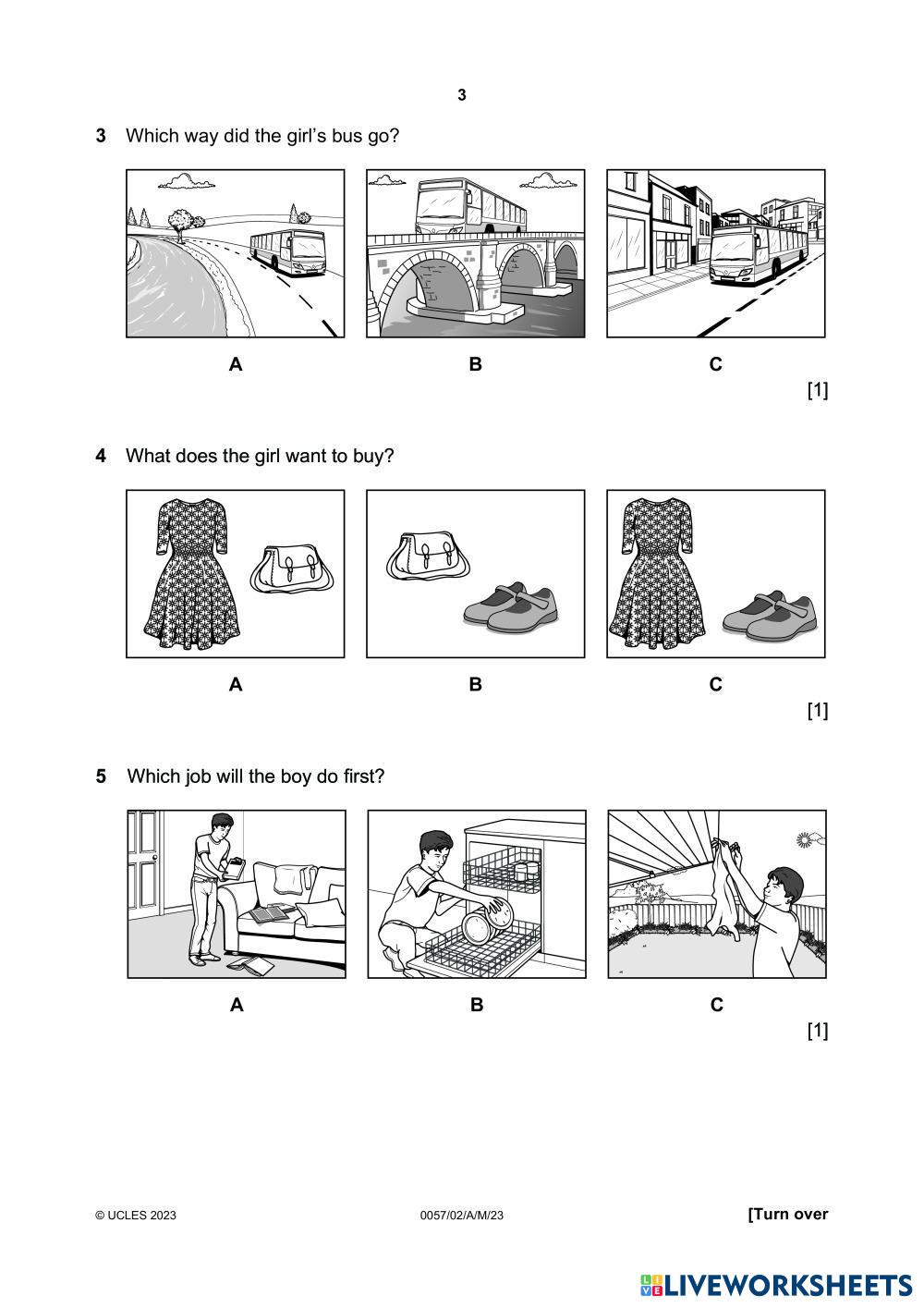 3

3 Which way did the girl's bus go?

A B C

[1]

4 What does the girl want to buy?

A B C

[1]

5 Which job will the boy do first?

A B C

[1]

© UCLES 2023 0057/02/A/M/23 [Turn over

LIVEWORKSHEETS