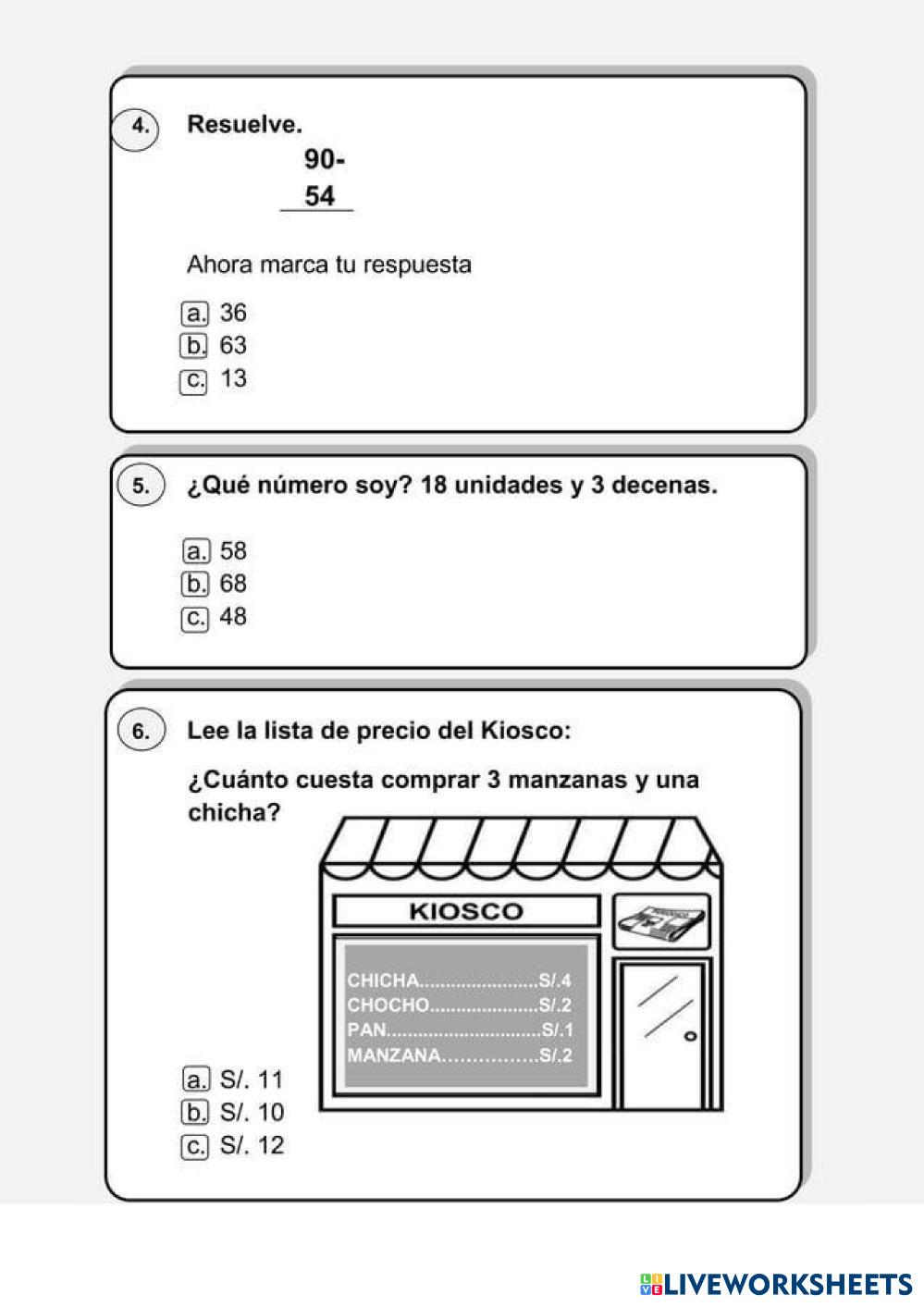 4. Resuelve.

90-
54

Ahora marca tu respuesta

a. 36
b. 63
c. 13

5. ¿Qué número soy? 18 unidades y 3 decenas.

a. 58
b. 68
c. 48

6. Lee la lista de precio del Kiosco:

¿Cuánto cuesta comprar 3 manzanas y una chicha?

KIOSCO

CHICHA.......................S/.4
CHOCHO.....................S/.2
PAN..............................S/.1
MANZANA................S/.2

a. S/. 11
b. S/. 10
c. S/. 12

LIVEWORKSHEETS