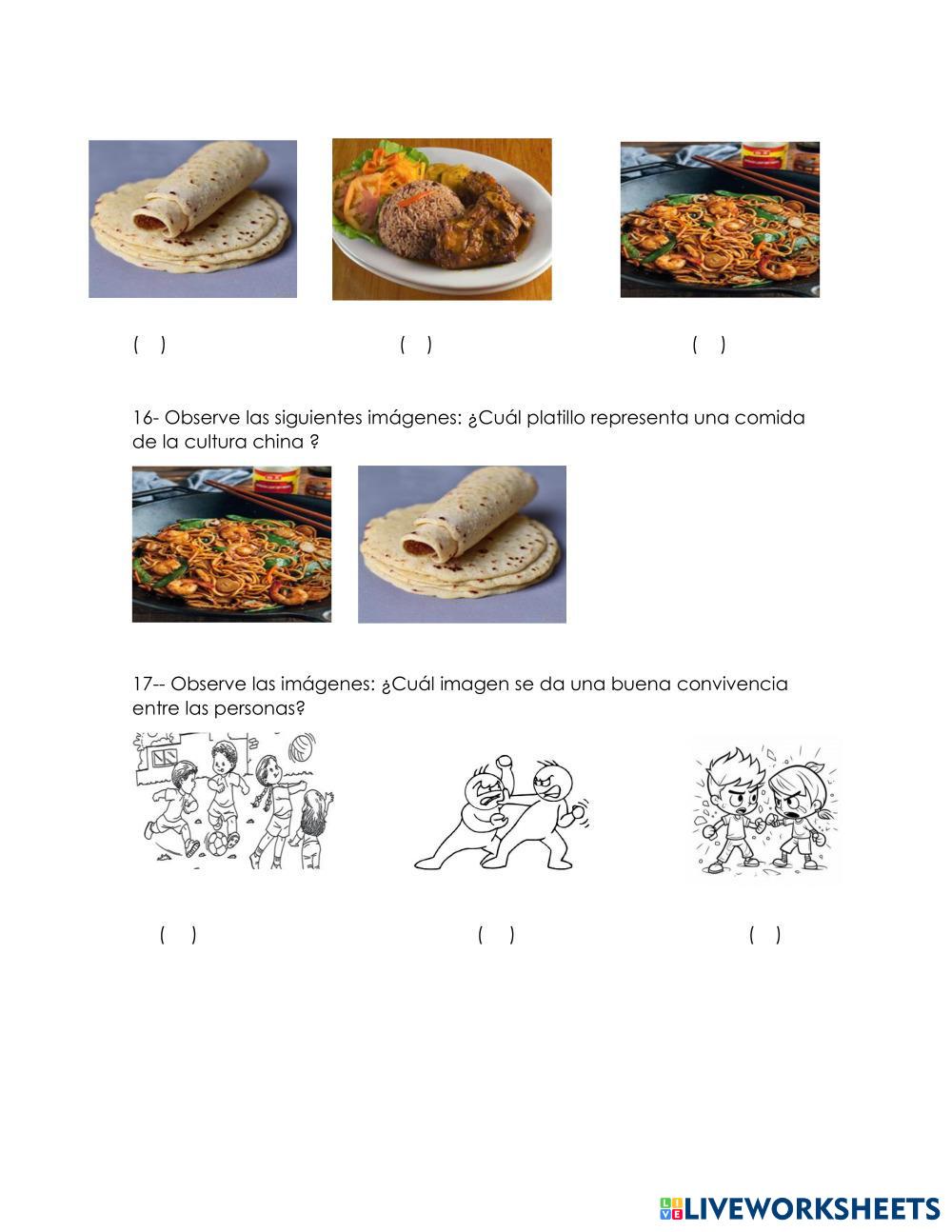 ( ) ( ) ( )

16- Observe las siguientes imágenes: ¿Cuál platillo representa una comida de la cultura china ?

17-- Observe las imágenes: ¿Cuál imagen se da una buena convivencia entre las personas?

( ) ( ) ( )

LIVEWORKSHEETS