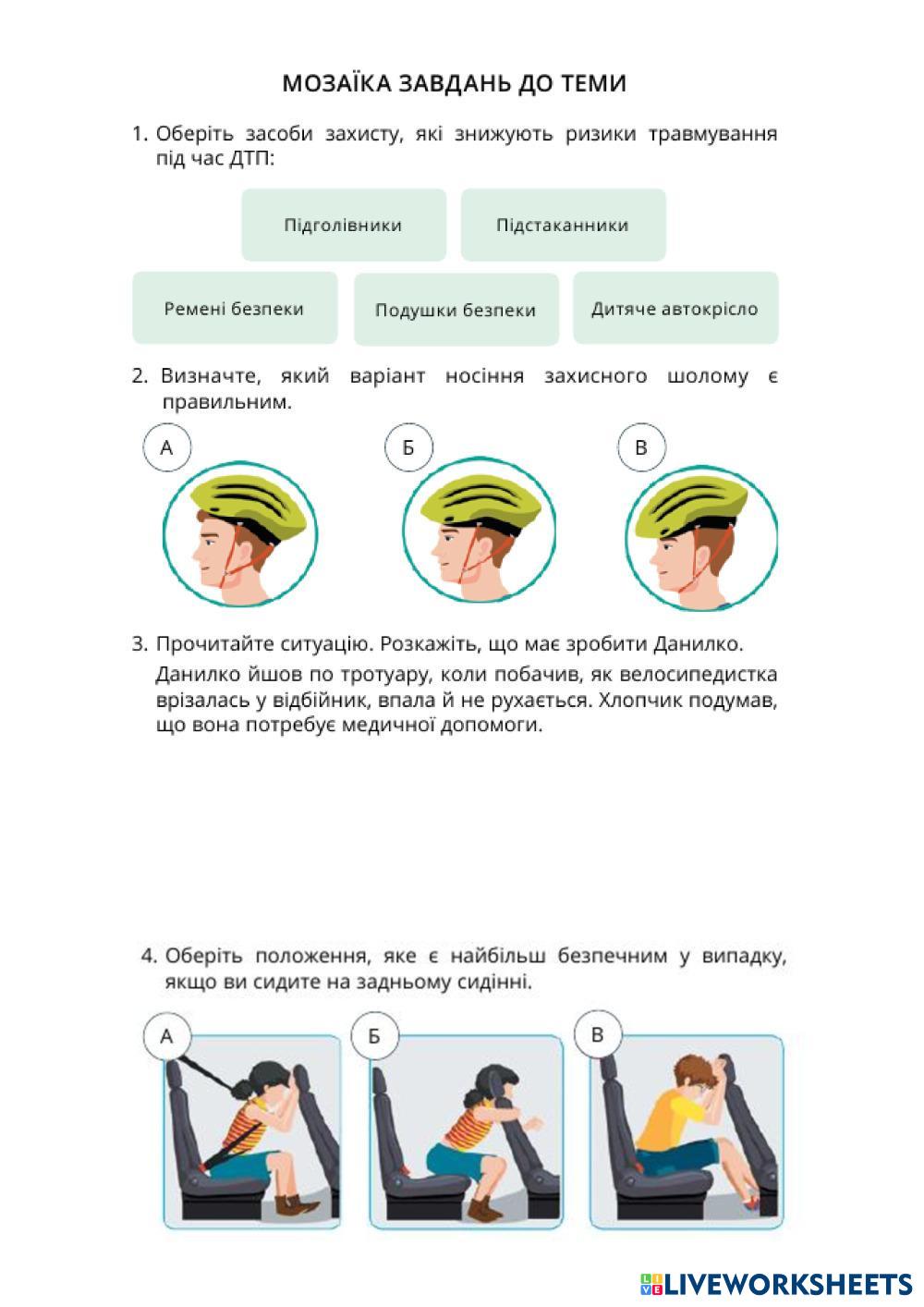 МОЗАЇКА ЗАВДАНЬ ДО ТЕМИ

1. Оберіть засоби захисту, які знижують ризики травмування під час ДТП:

Підголівники

Підстаканники

Ремені безпеки

Подушки безпеки

Дитяче автокрісло

2. Визначте, який варіант носіння захисного шолому є правильним.

А

Б

В

3. Прочитайте ситуацію. Розкажіть, що має зробити Данилко.

Данилко йшов по тротуару, коли побачив, як велосипедистка врізалась у відбійник, впала й не рухається. Хлопчик подумав, що вона потребує медичної допомоги.

4. Оберіть положення, яке є найбільш безпечним у випадку, якщо ви сидите на задньому сидінні.

А

Б

В

LIVEWORKSHEETS