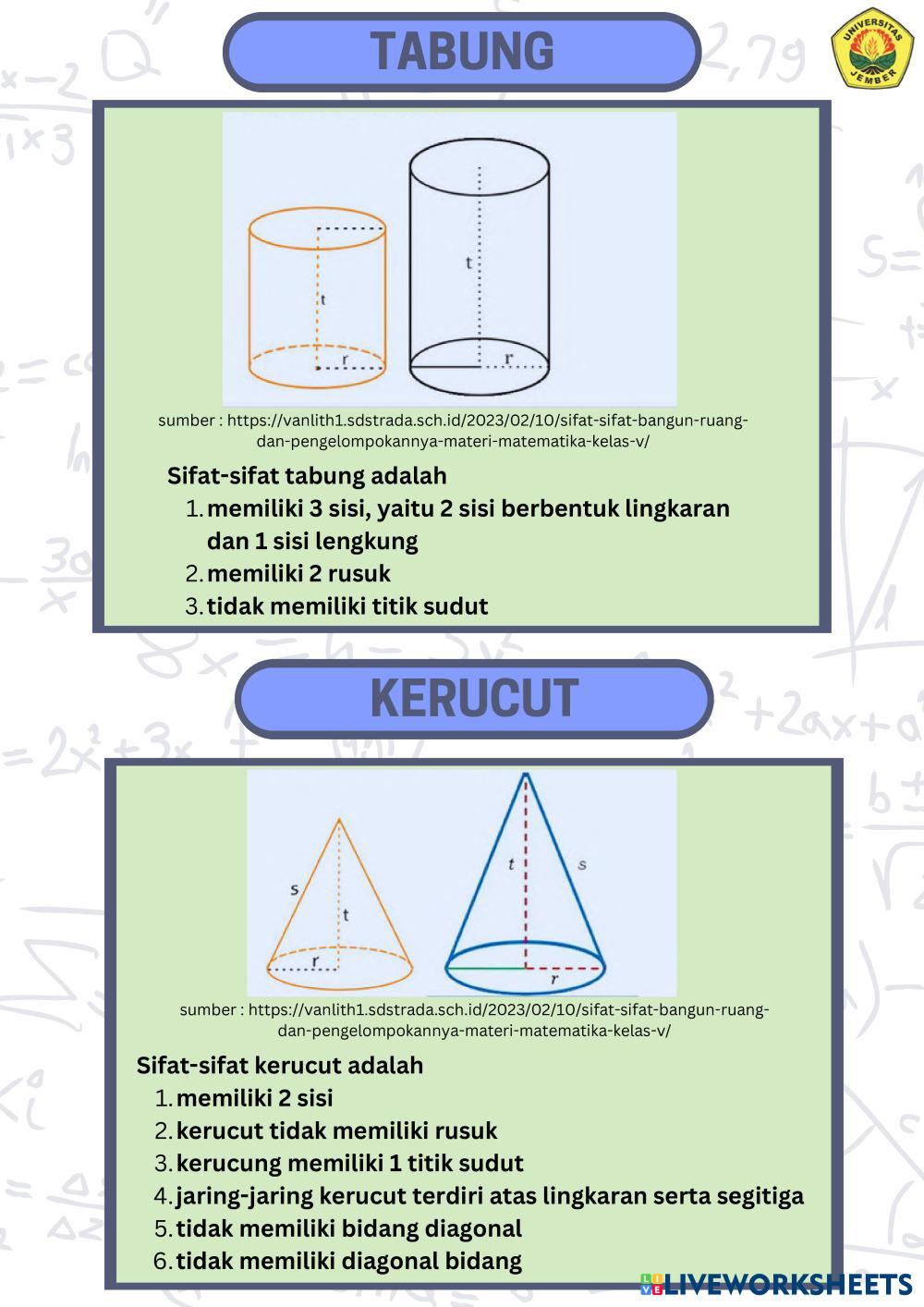 TABUNG

UNIVERSITAS JEMBER

t

r

t

r

sumber : https://vanlith1.sdstrada.sch.id/2023/02/10/sifat-sifat-bangun-ruang-dan-pengelompokannya-materi-matematika-kelas-v/

Sifat-sifat tabung adalah
1. memiliki 3 sisi, yaitu 2 sisi berbentuk lingkaran dan 1 sisi lengkung
2. memiliki 2 rusuk
3. tidak memiliki titik sudut

KERUCUT

s

t

r

t

s

r

sumber : https://vanlith1.sdstrada.sch.id/2023/02/10/sifat-sifat-bangun-ruang-dan-pengelompokannya-materi-matematika-kelas-v/

Sifat-sifat kerucut adalah
1. memiliki 2 sisi
2. kerucut tidak memiliki rusuk
3. kerucung memiliki 1 titik sudut
4. jaring-jaring kerucut terdiri atas lingkaran serta segitiga
5. tidak memiliki bidang diagonal
6. tidak memiliki diagonal bidang

LIVEWORKSHEETS