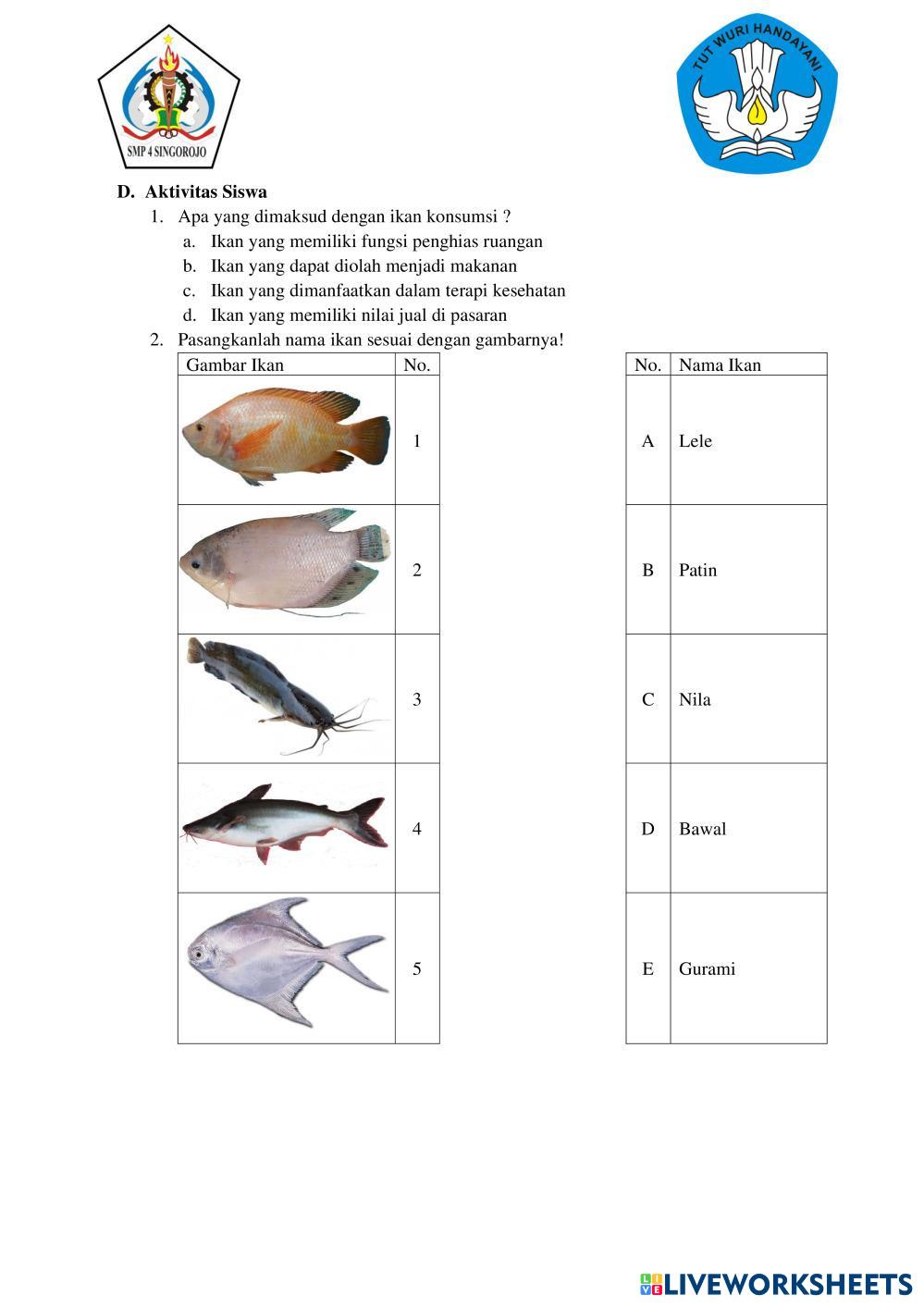 SMP 4 SINGOROJO

TUT WURI HANDAYANI

D. Aktivitas Siswa

1. Apa yang dimaksud dengan ikan konsumsi ?
a. Ikan yang memiliki fungsi penghias ruangan
b. Ikan yang dapat diolah menjadi makanan
c. Ikan yang dimanfaatkan dalam terapi kesehatan
d. Ikan yang memiliki nilai jual di pasaran

2. Pasangkanlah nama ikan sesuai dengan gambarnya!

| Gambar Ikan | No. |
|---|---|
| | 1 |
| | 2 |
| | 3 |
| | 4 |
| | 5 |

| No. | Nama Ikan |
|---|---|
| A | Lele |
| B | Patin |
| C | Nila |
| D | Bawal |
| E | Gurami |

LIVEWORKSHEETS