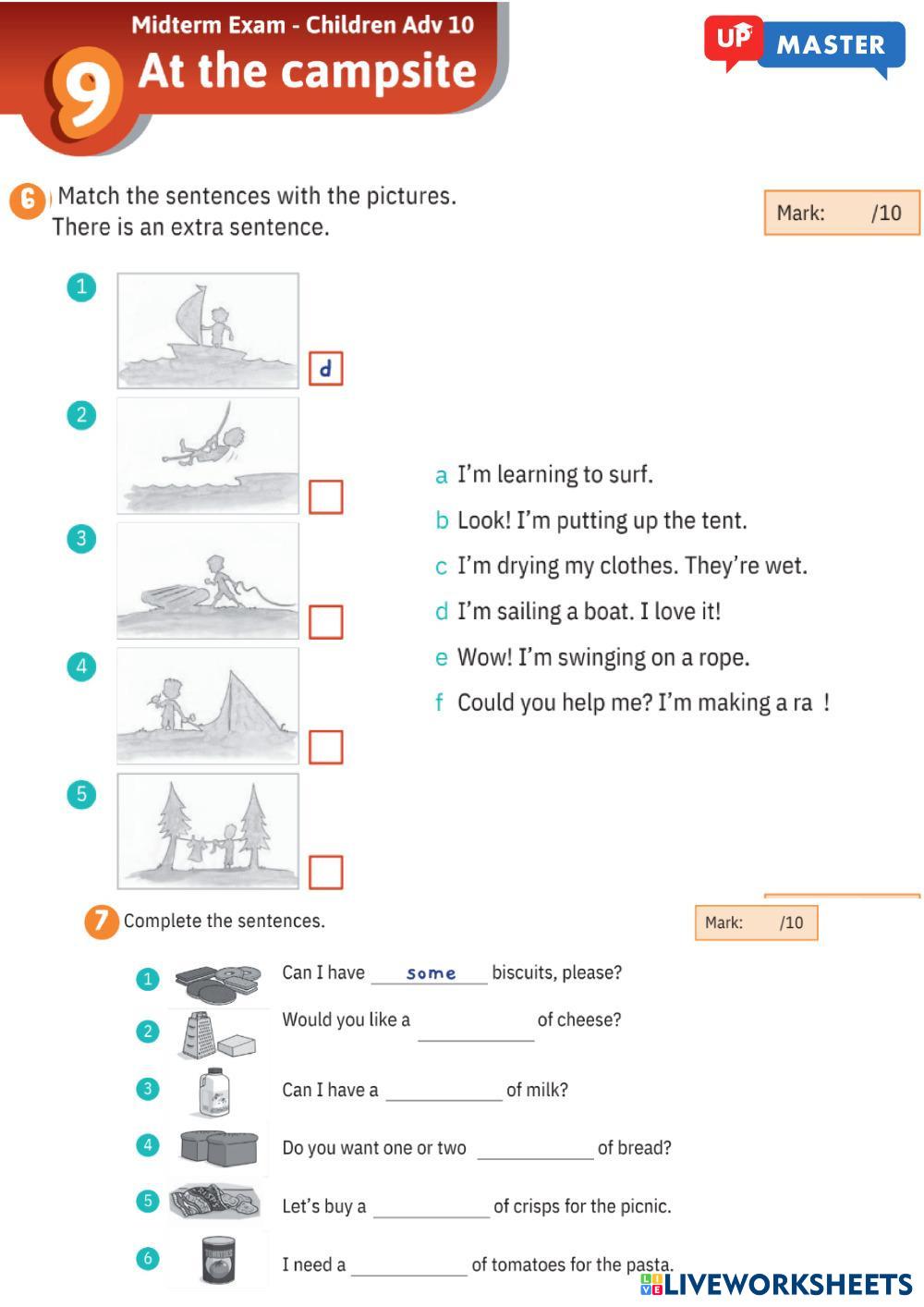 Midterm Exam - Children Adv 10
9 At the campsite

UP MASTER

6 Match the sentences with the pictures. There is an extra sentence.

Mark: /10

1 d
2
3
4
5

a I'm learning to surf.
b Look! I'm putting up the tent.
c I'm drying my clothes. They're wet.
d I'm sailing a boat. I love it!
e Wow! I'm swinging on a rope.
f Could you help me? I'm making a ra !

7 Complete the sentences.

Mark: /10

1 Can I have some biscuits, please?
2 Would you like a ____________ of cheese?
3 Can I have a ____________ of milk?
4 Do you want one or two ____________ of bread?
5 Let's buy a ____________ of crisps for the picnic.
6 I need a ____________ of tomatoes for the pasta.

LIVEWORKSHEETS