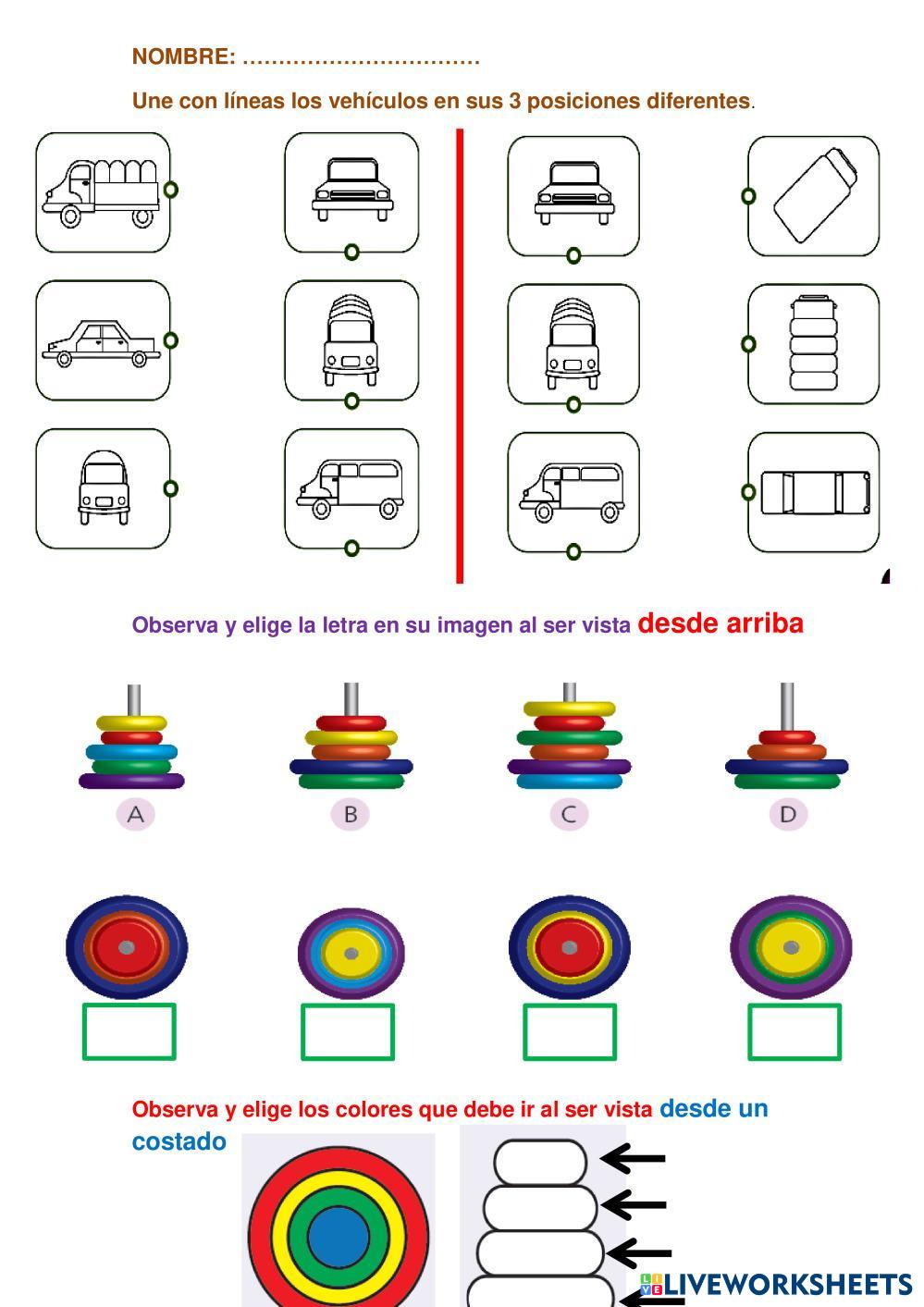 NOMBRE: ……………………………

Une con líneas los vehículos en sus 3 posiciones diferentes.

Observa y elige la letra en su imagen al ser vista desde arriba

A

B

C

D

Observa y elige los colores que debe ir al ser vista desde un costado

LIVEWORKSHEETS