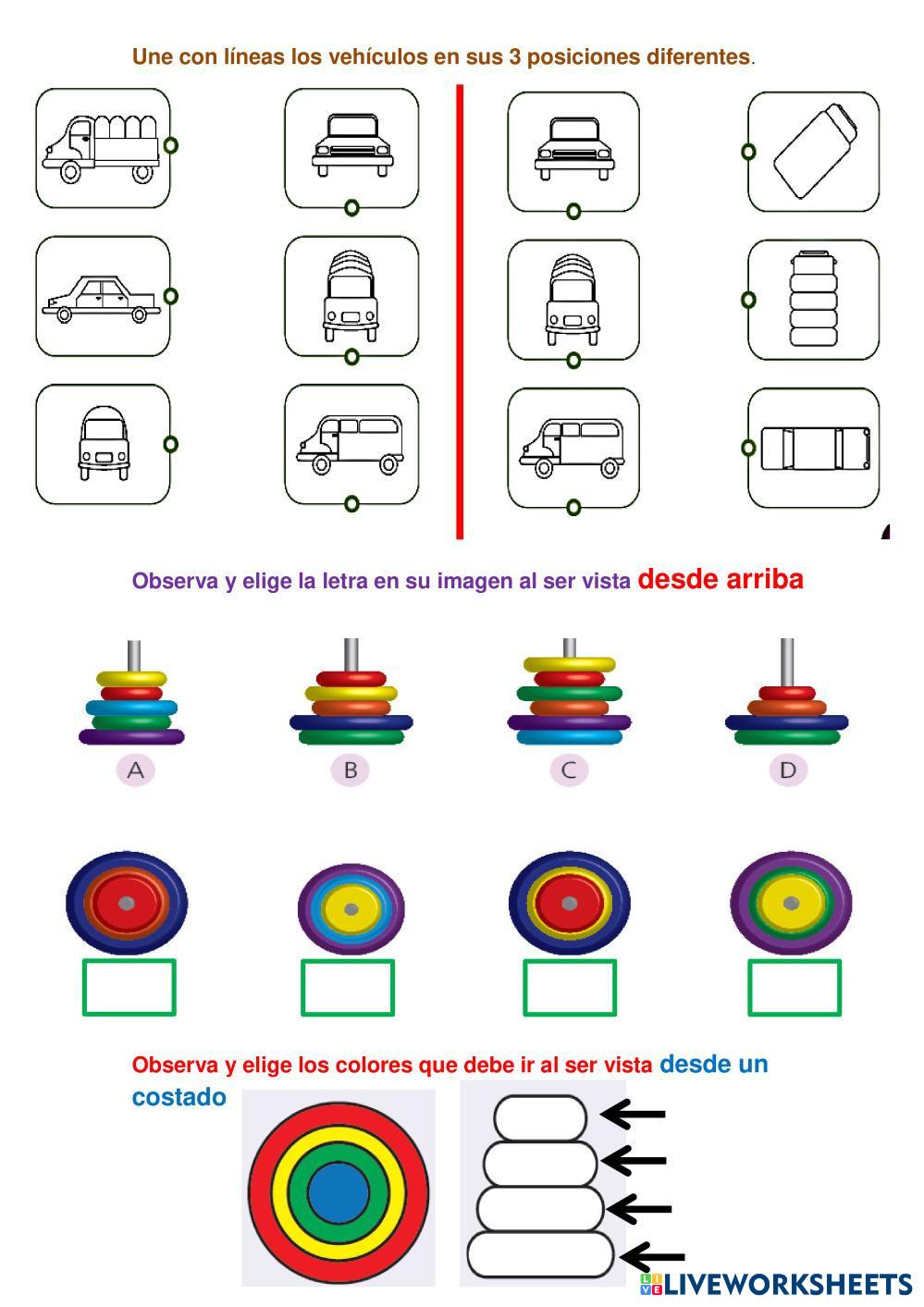 Une con líneas los vehículos en sus 3 posiciones diferentes.

Observa y elige la letra en su imagen al ser vista desde arriba

A

B

C

D

Observa y elige los colores que debe ir al ser vista desde un costado

LIVEWORKSHEETS