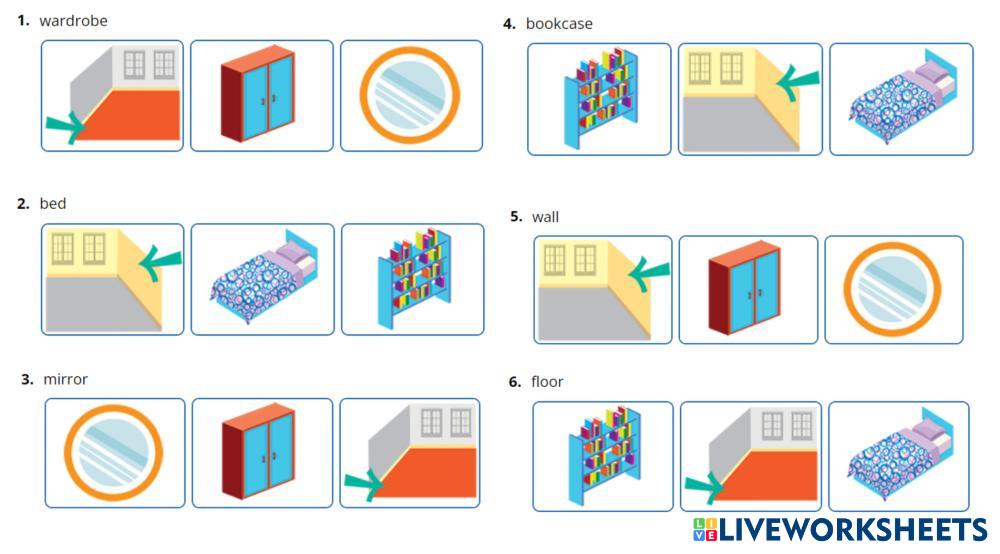 1. wardrobe

2. bed

3. mirror

4. bookcase

5. wall

6. floor

LIVEWORKSHEETS