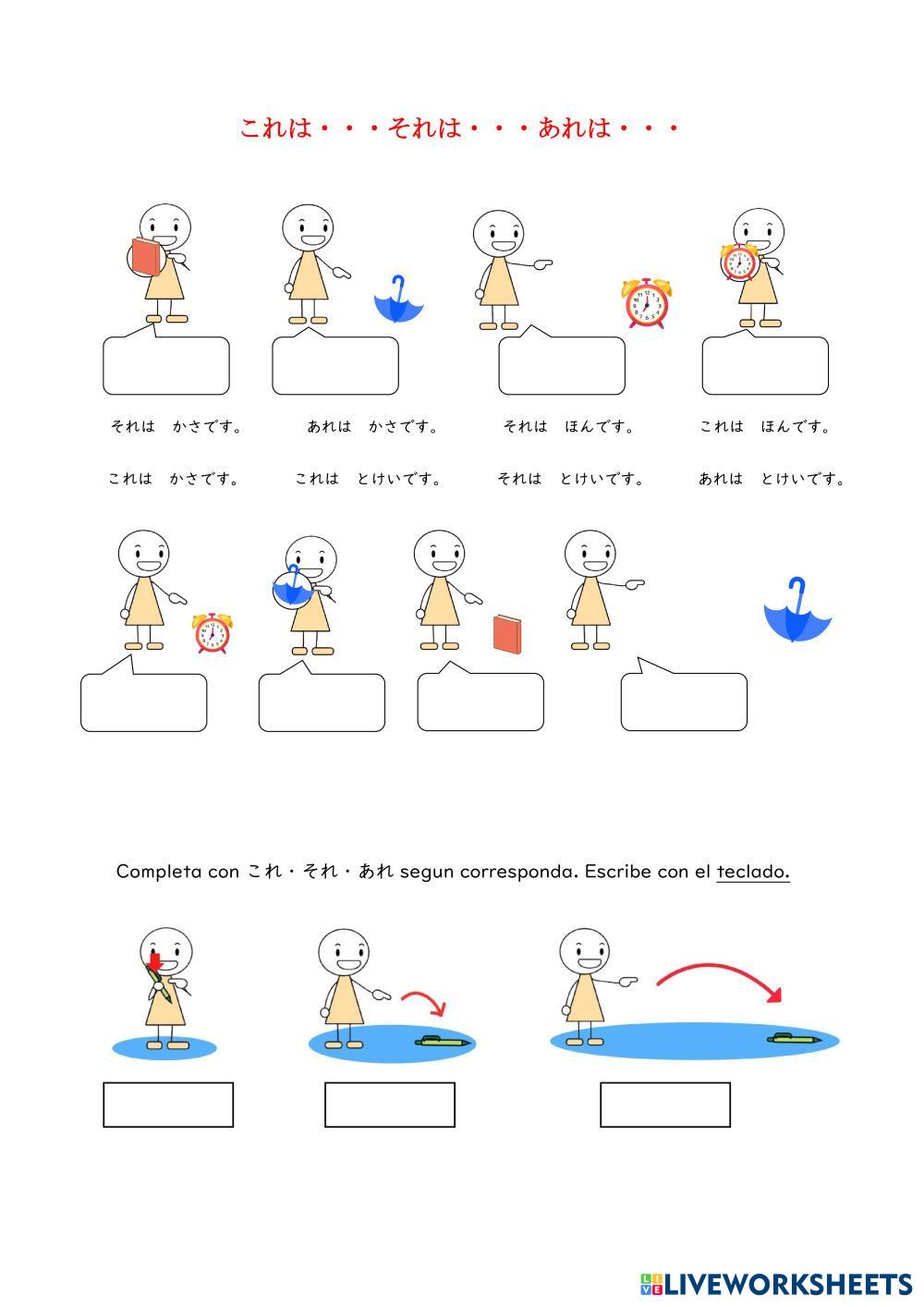 これは・・・それは・・・あれは・・・

それは　かさです。

あれは　かさです。

それは　ほんです。

これは　ほんです。

これは　かさです。

これは　とけいです。

それは　とけいです。

あれは　とけいです。

Completa con これ・それ・あれ segun corresponda. Escribe con el teclado.

LIVEWORKSHEETS