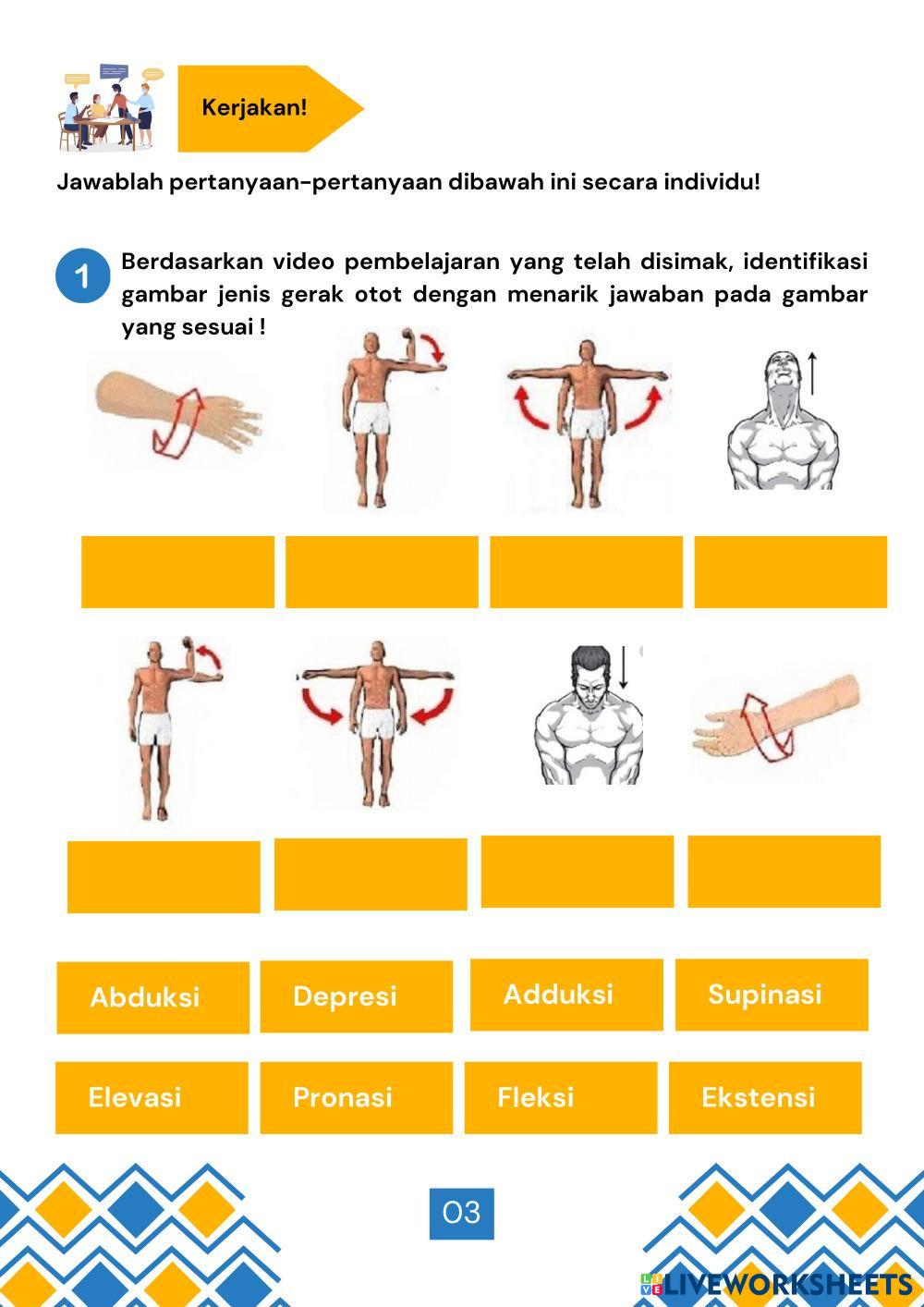 Kerjakan!

Jawablah pertanyaan-pertanyaan dibawah ini secara individu!

1 Berdasarkan video pembelajaran yang telah disimak, identifikasi gambar jenis gerak otot dengan menarik jawaban pada gambar yang sesuai !

Abduksi
Depresi
Adduksi
Supinasi

Elevasi
Pronasi
Fleksi
Ekstensi

03

LIVEWORKSHEETS