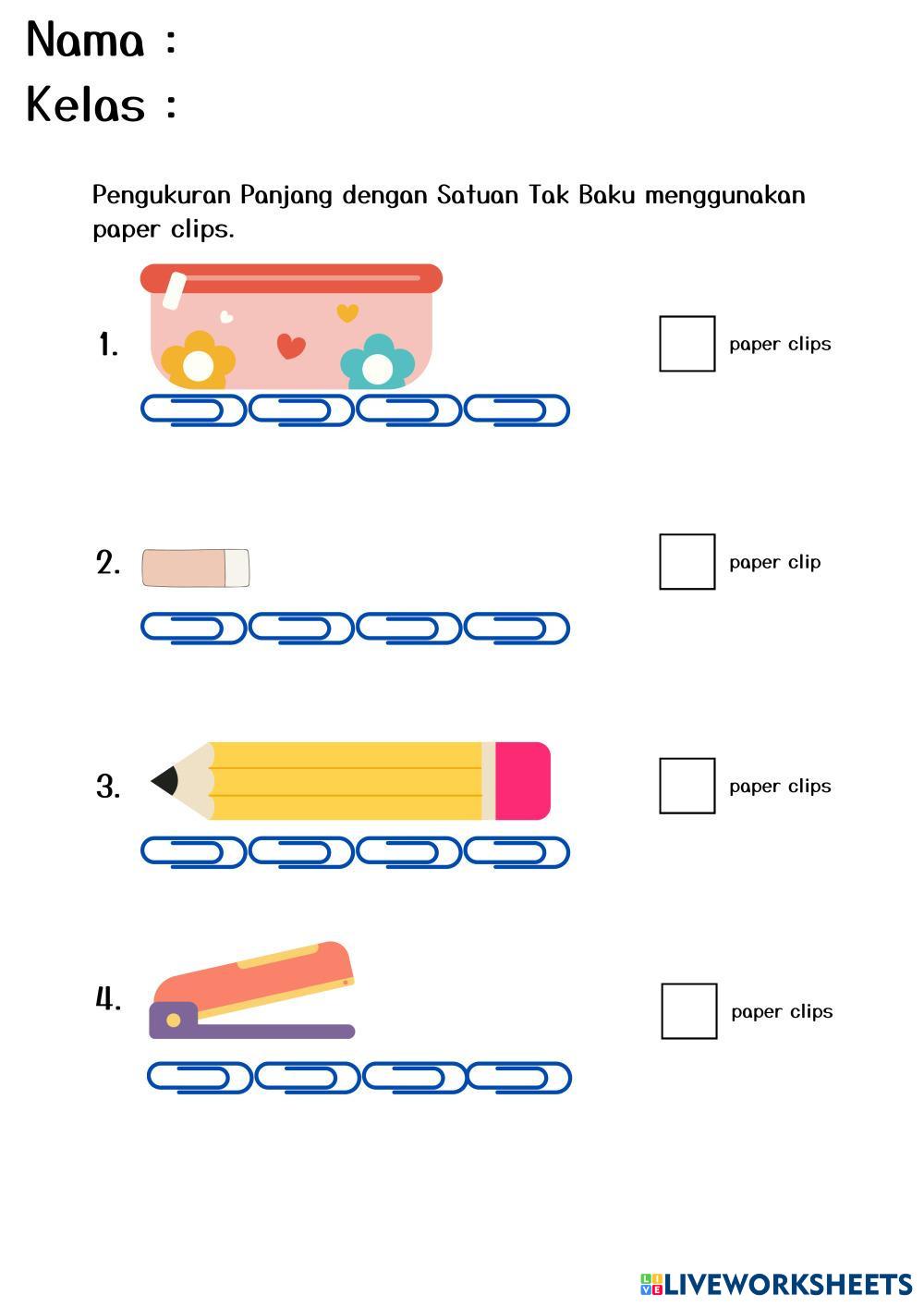 Nama :
Kelas :

Pengukuran Panjang dengan Satuan Tak Baku menggunakan paper clips.

1. paper clips

2. paper clip

3. paper clips

4. paper clips

LIVEWORKSHEETS