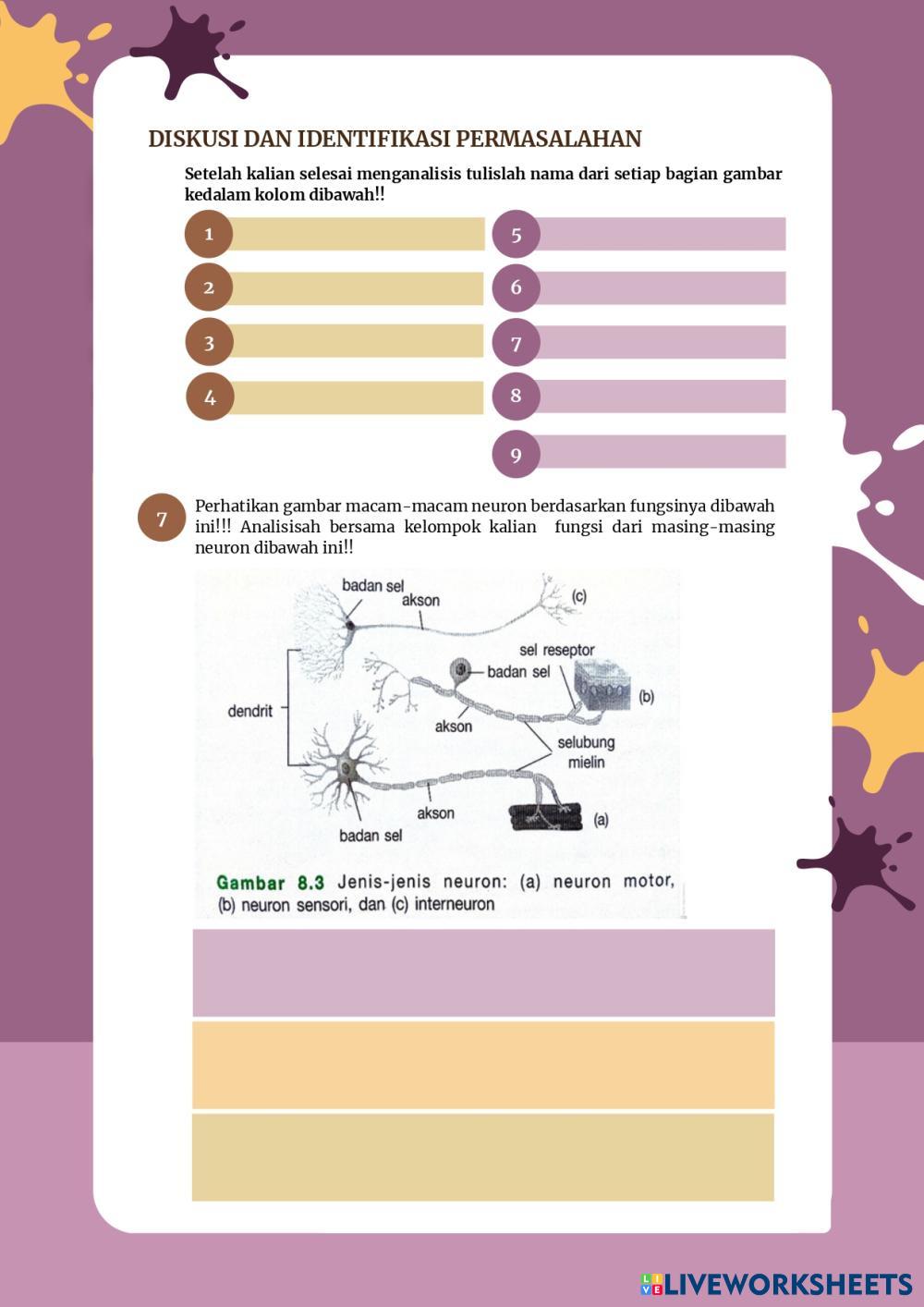 DISKUSI DAN IDENTIFIKASI PERMASALAHAN

Setelah kalian selesai menganalisis tulislah nama dari setiap bagian gambar kedalam kolom dibawah!!

1
2
3
4
5
6
7
8
9

7 Perhatikan gambar macam-macam neuron berdasarkan fungsinya dibawah ini!!! Analisisah bersama kelompok kalian fungsi dari masing-masing neuron dibawah ini!!

badan sel
akson
(c)
sel reseptor
badan sel
(b)
dendrit
akson
selubung mielin
akson
(a)
badan sel

Gambar 8.3 Jenis-jenis neuron: (a) neuron motor, (b) neuron sensori, dan (c) interneuron

LIVEWORKSHEETS