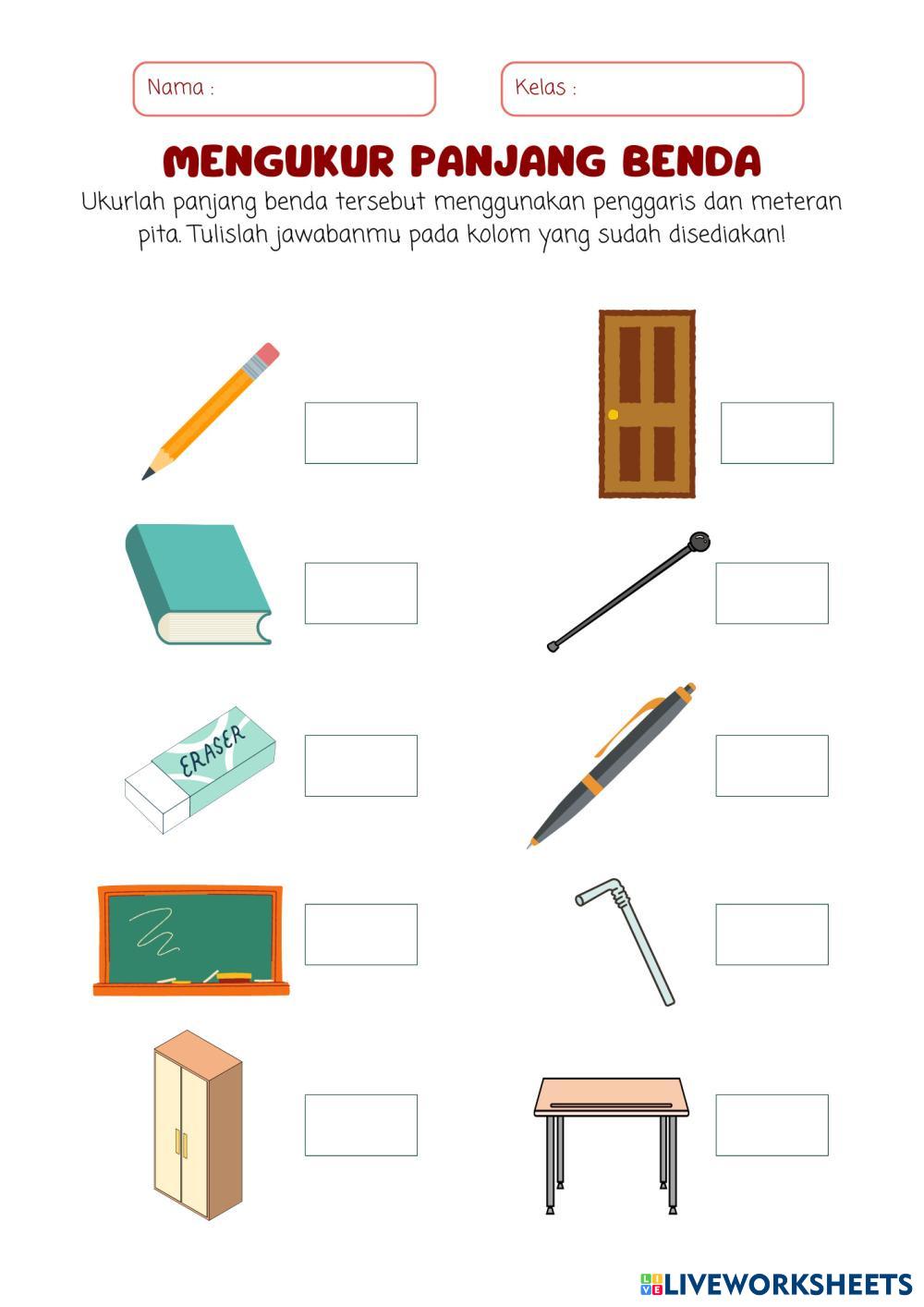 Nama :

Kelas :

MENGUKUR PANJANG BENDA

Ukurlah panjang benda tersebut menggunakan penggaris dan meteran pita. Tulislah jawabanmu pada kolom yang sudah disediakan!

ERASER

LIVEWORKSHEETS