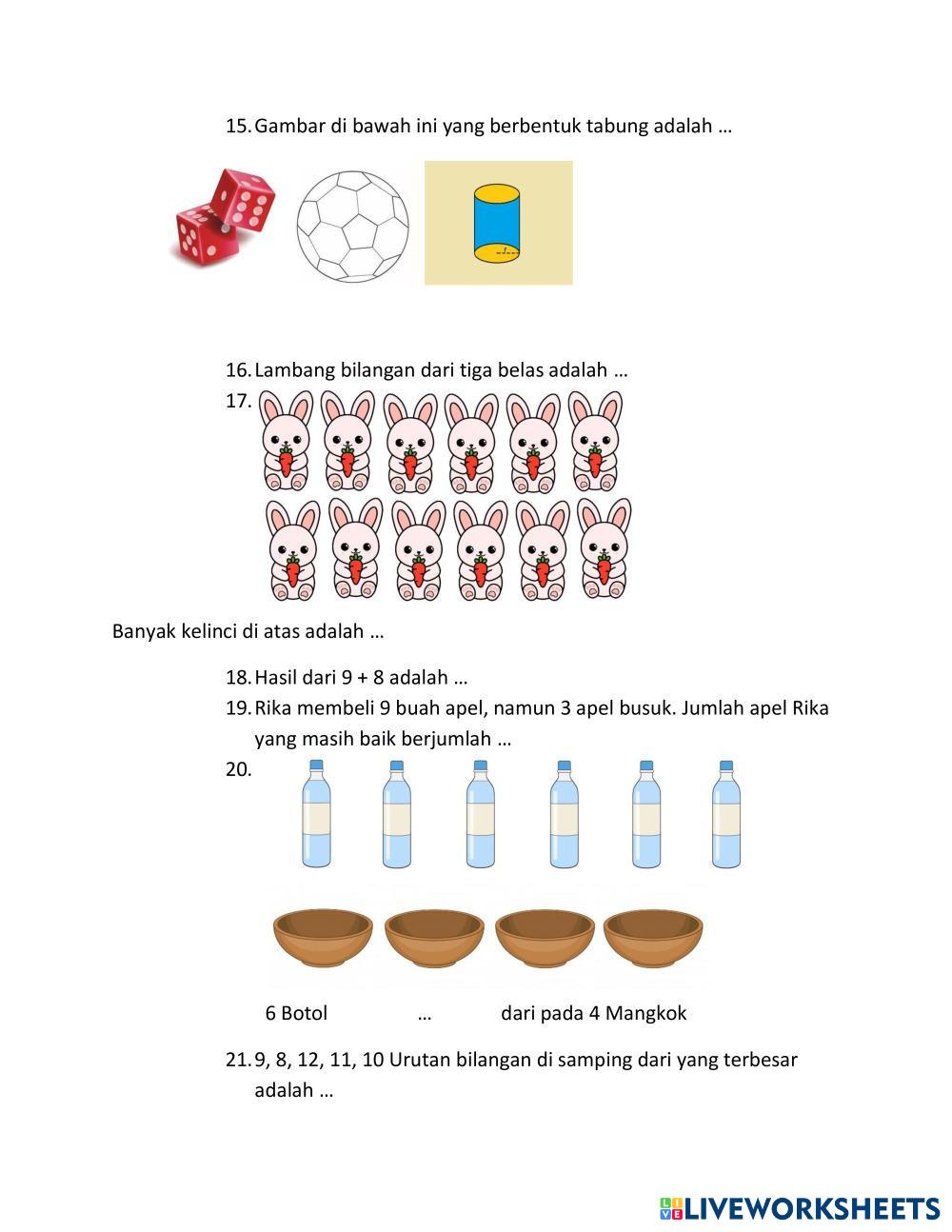 15. Gambar di bawah ini yang berbentuk tabung adalah …

16. Lambang bilangan dari tiga belas adalah …

17.

Banyak kelinci di atas adalah …

18. Hasil dari 9 + 8 adalah …

19. Rika membeli 9 buah apel, namun 3 apel busuk. Jumlah apel Rika yang masih baik berjumlah …

20.

6 Botol … dari pada 4 Mangkok

21. 9, 8, 12, 11, 10 Urutan bilangan di samping dari yang terbesar adalah …

LIVEWORKSHEETS