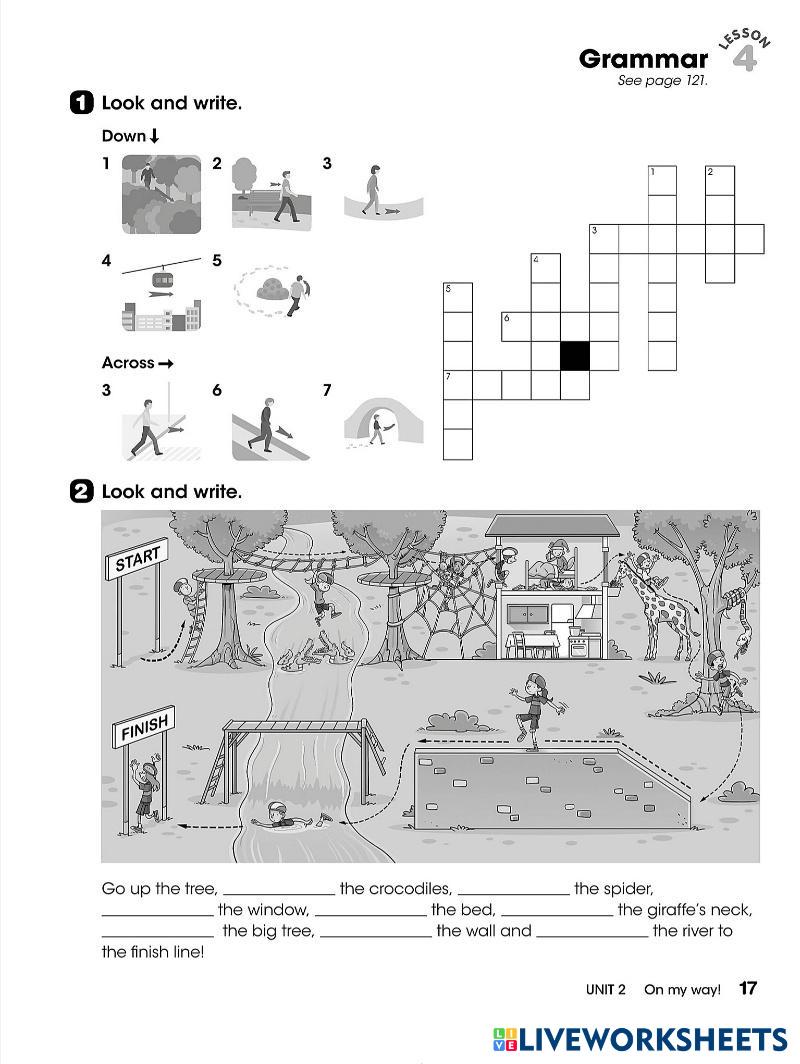 Grammar LESSON 4
See page 121.

1 Look and write.

Down ↓

1 2 3

4 5

Across →

3 6 7

1 2 3 4 5 6 7

2 Look and write.

START

FINISH

Go up the tree, ____________ the crocodiles, ____________ the spider, ____________ the window, ____________ the bed, ____________ the giraffe's neck, ____________ the big tree, ____________ the wall and ____________ the river to the finish line!

UNIT 2 On my way! 17

LIVEWORKSHEETS