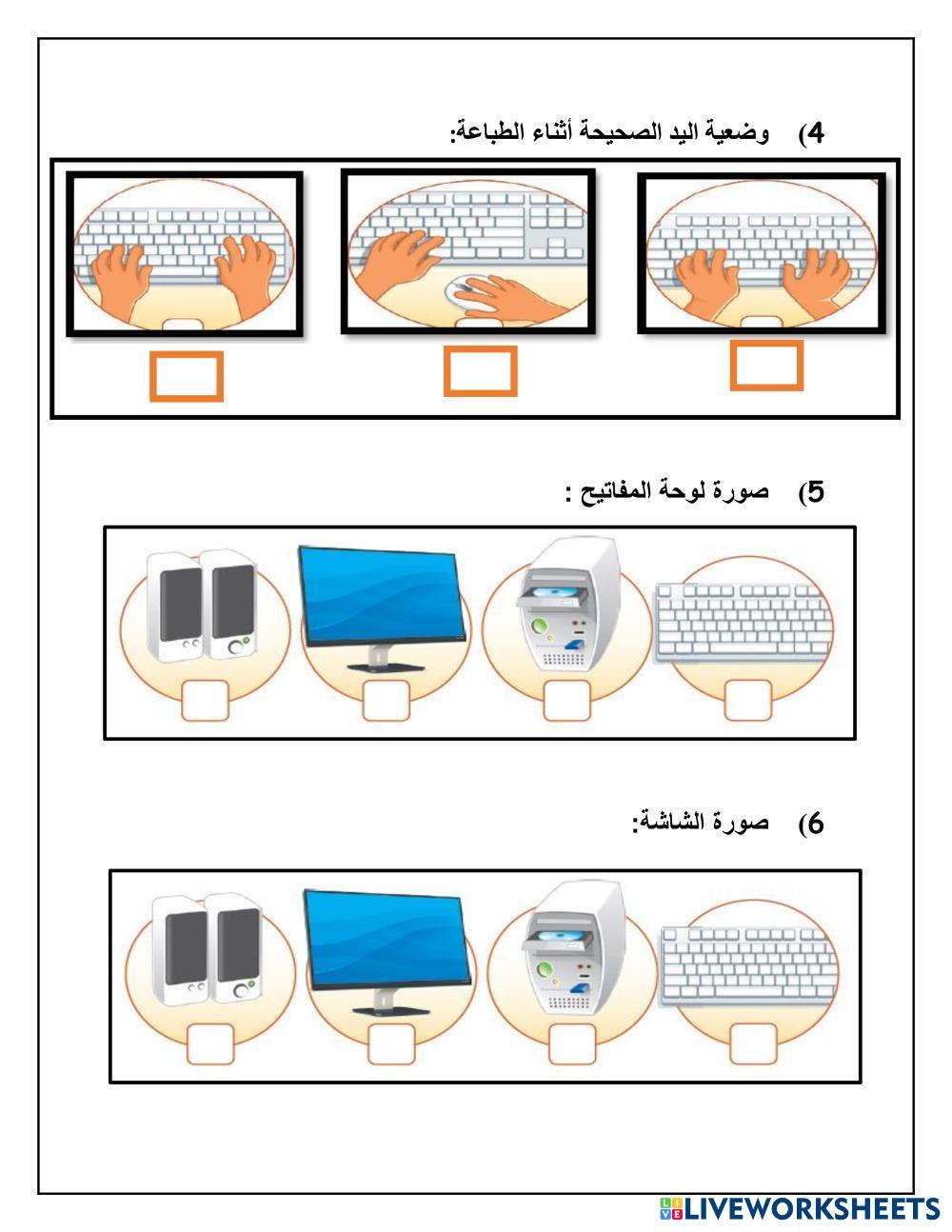 4) وضعية اليد الصحيحة أثناء الطباعة:

5) صورة لوحة المفاتيح :

6) صورة الشاشة:

LIVEWORKSHEETS