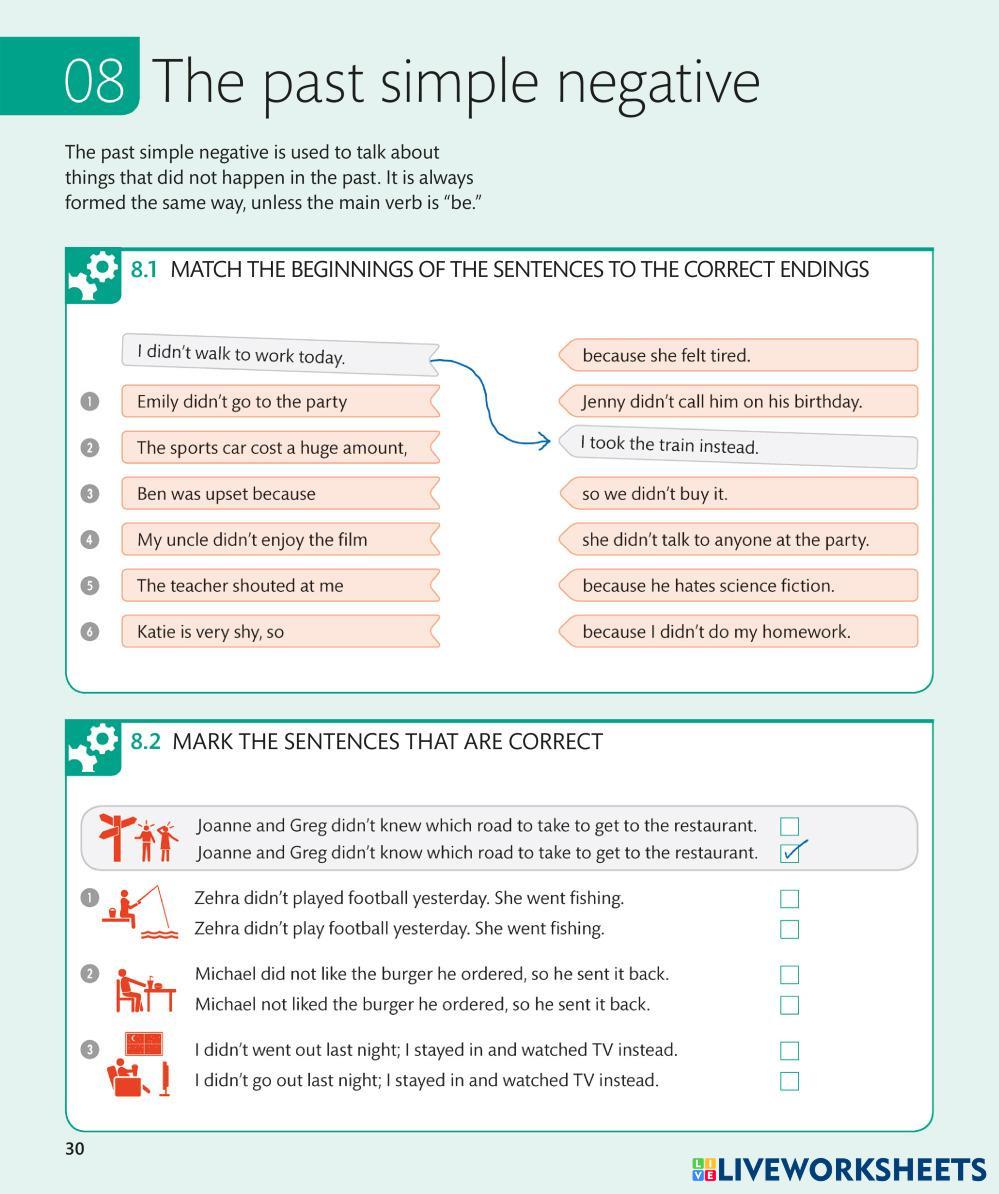 08 The past simple negative

The past simple negative is used to talk about things that did not happen in the past. It is always formed the same way, unless the main verb is "be."

8.1 MATCH THE BEGINNINGS OF THE SENTENCES TO THE CORRECT ENDINGS

I didn't walk to work today.
1 Emily didn't go to the party
2 The sports car cost a huge amount,
3 Ben was upset because
4 My uncle didn't enjoy the film
5 The teacher shouted at me
6 Katie is very shy, so

because she felt tired.
Jenny didn't call him on his birthday.
I took the train instead.
so we didn't buy it.
she didn't talk to anyone at the party.
because he hates science fiction.
because I didn't do my homework.

8.2 MARK THE SENTENCES THAT ARE CORRECT

Joanne and Greg didn't knew which road to take to get to the restaurant.
Joanne and Greg didn't know which road to take to get to the restaurant. ✓

1 Zehra didn't played football yesterday. She went fishing.
Zehra didn't play football yesterday. She went fishing.

2 Michael did not like the burger he ordered, so he sent it back.
Michael not liked the burger he ordered, so he sent it back.

3 I didn't went out last night; I stayed in and watched TV instead.
I didn't go out last night; I stayed in and watched TV instead.

30

LIVEWORKSHEETS