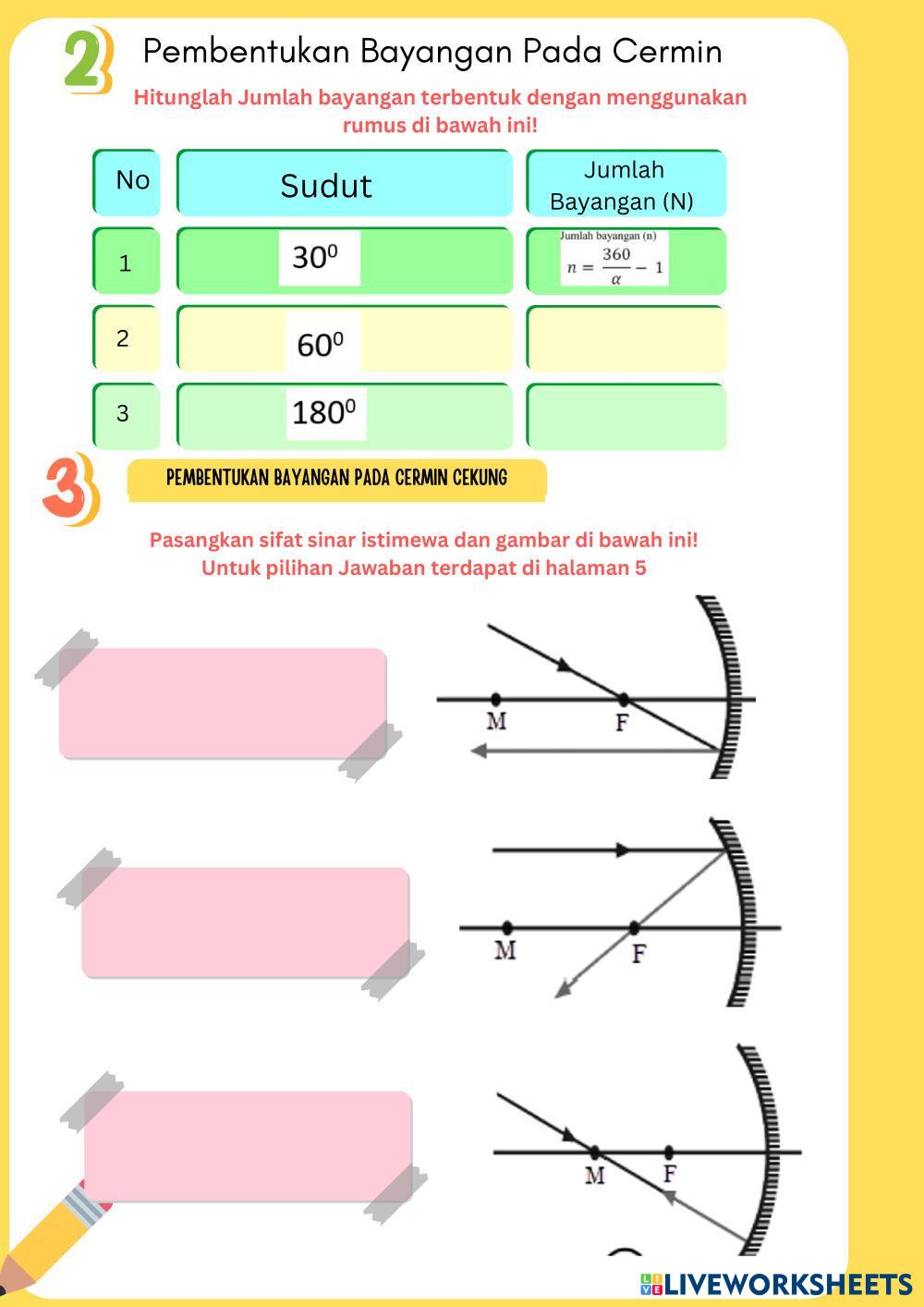 2 Pembentukan Bayangan Pada Cermin

Hitunglah Jumlah bayangan terbentuk dengan menggunakan rumus di bawah ini!

| No | Sudut | Jumlah Bayangan (N) |
|---|---|---|
| 1 | $30^0$ | Jumlah bayangan (n) $n = \frac{360}{\alpha} - 1$ |
| 2 | $60^0$ | |
| 3 | $180^0$ | |

3 PEMBENTUKAN BAYANGAN PADA CERMIN CEKUNG

Pasangkan sifat sinar istimewa dan gambar di bawah ini!
Untuk pilihan Jawaban terdapat di halaman 5

M F

M F

M F

LIVEWORKSHEETS