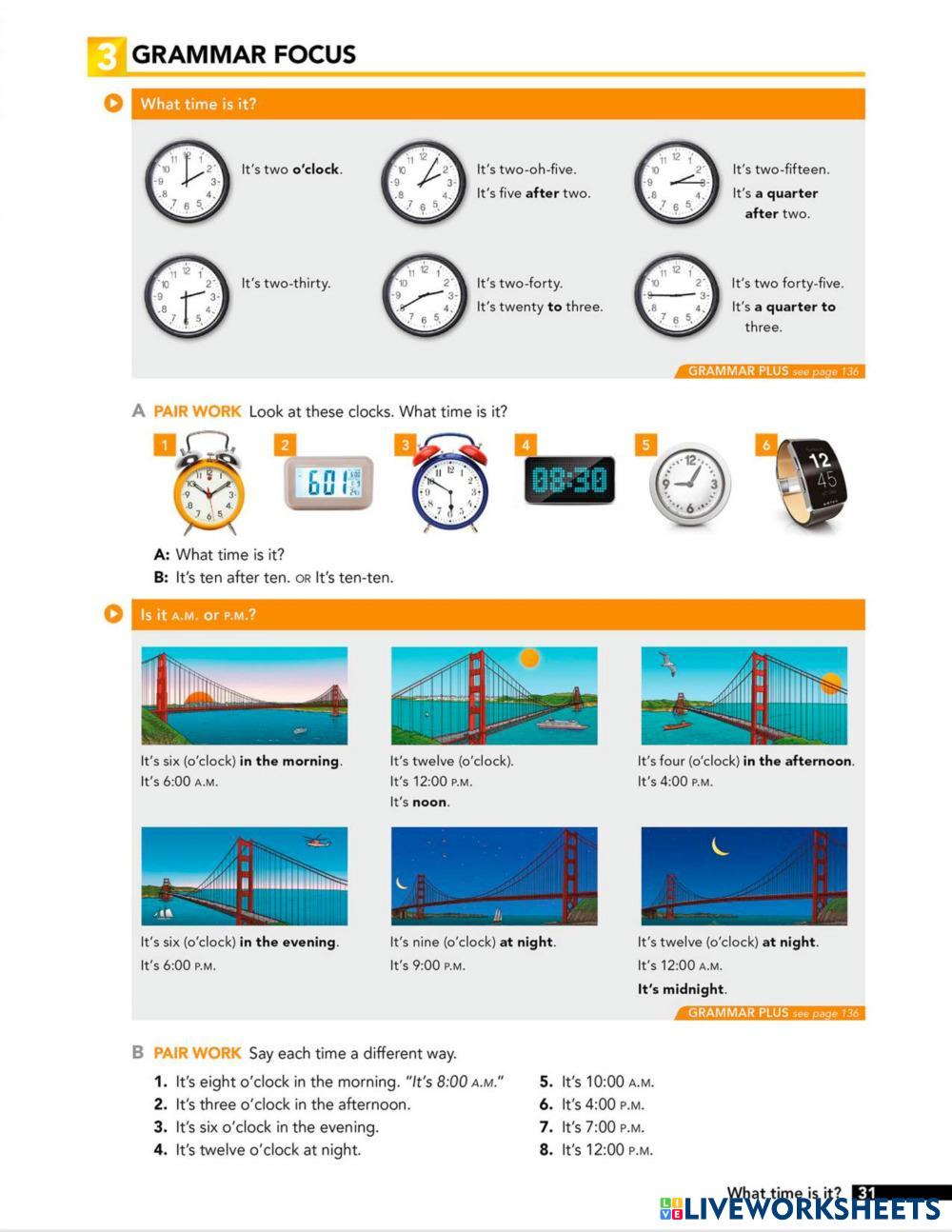 3 GRAMMAR FOCUS

What time is it?

It's two o'clock.

It's two-oh-five.
It's five after two.

It's two-fifteen.
It's a quarter after two.

It's two-thirty.

It's two-forty.
It's twenty to three.

It's two forty-five.
It's a quarter to three.

GRAMMAR PLUS see page 136

A PAIR WORK Look at these clocks. What time is it?

1 2 3 4 5 6

6:01

08:30

12
45

A: What time is it?
B: It's ten after ten. OR It's ten-ten.

Is it A.M. or P.M.?

It's six (o'clock) in the morning.
It's 6:00 A.M.

It's twelve (o'clock).
It's 12:00 P.M.
It's noon.

It's four (o'clock) in the afternoon.
It's 4:00 P.M.

It's six (o'clock) in the evening.
It's 6:00 P.M.

It's nine (o'clock) at night.
It's 9:00 P.M.

It's twelve (o'clock) at night.
It's 12:00 A.M.
It's midnight.

GRAMMAR PLUS see page 136

B PAIR WORK Say each time a different way.

1. It's eight o'clock in the morning. "It's 8:00 A.M."
2. It's three o'clock in the afternoon.
3. It's six o'clock in the evening.
4. It's twelve o'clock at night.

5. It's 10:00 A.M.
6. It's 4:00 P.M.
7. It's 7:00 P.M.
8. It's 12:00 P.M.

What time is it? 31

LIVEWORKSHEETS