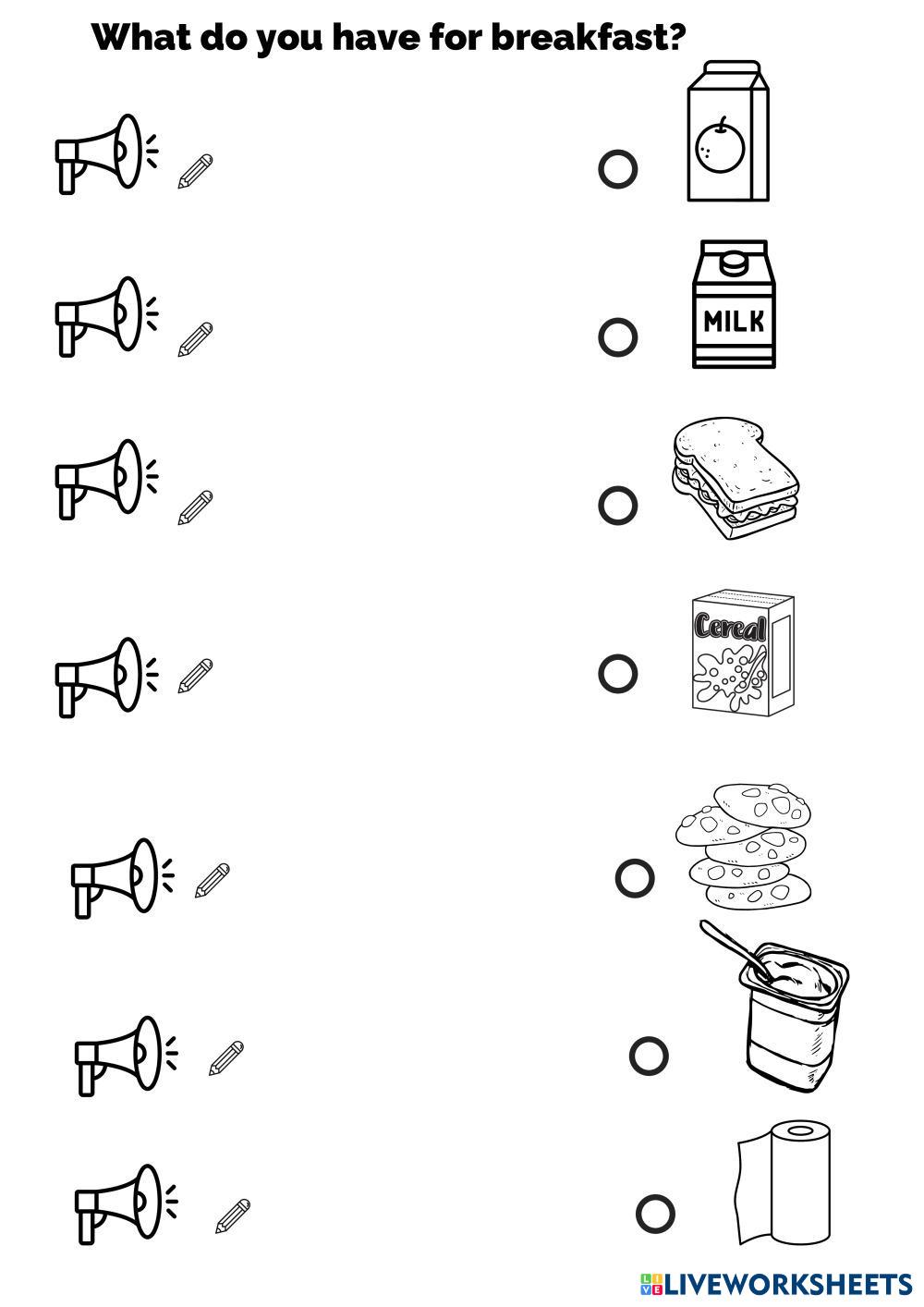 What do you have for breakfast?

MILK

Cereal

LIVEWORKSHEETS