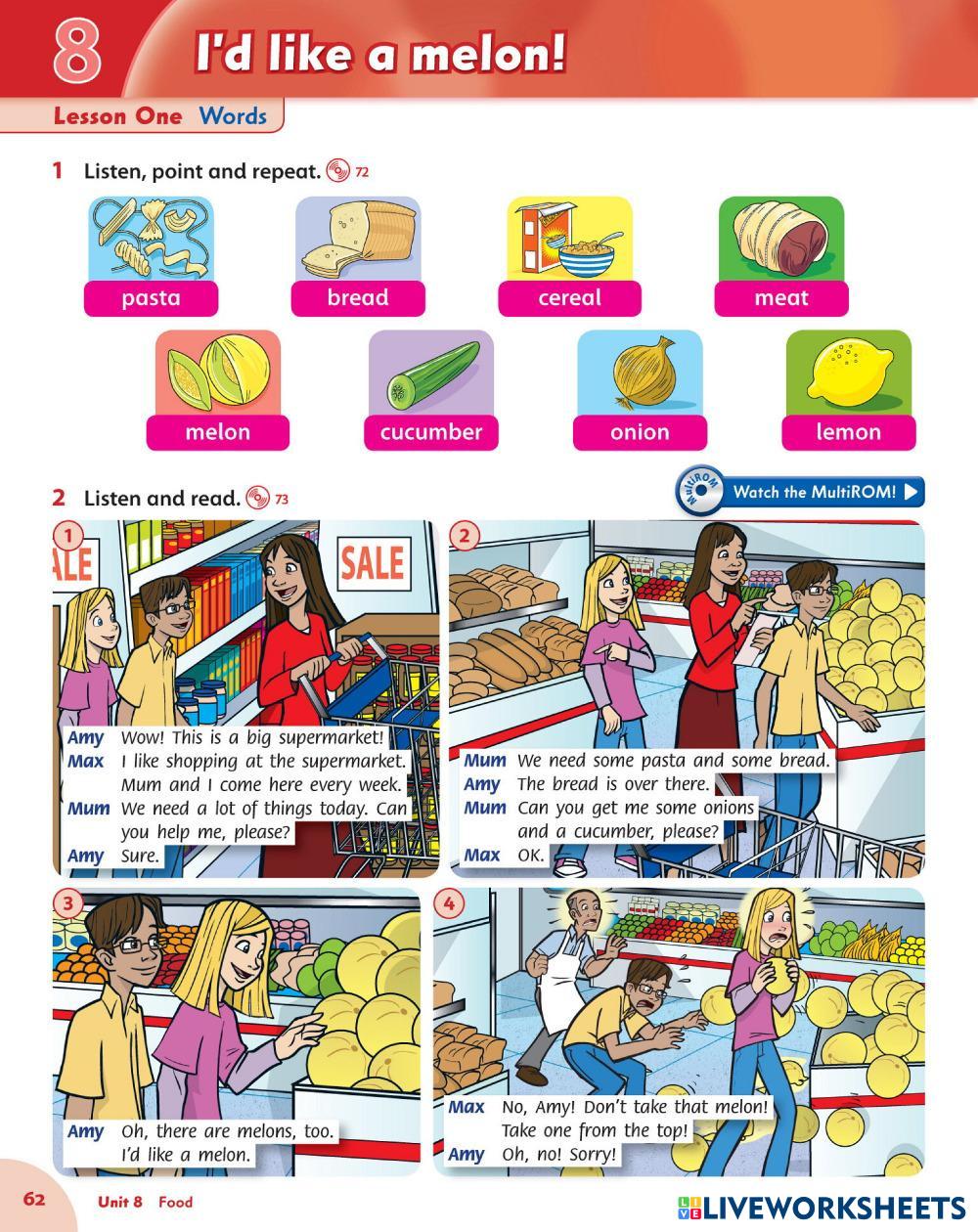 8 I'd like a melon!

Lesson One Words

1 Listen, point and repeat. 72

pasta
bread
cereal
meat
melon
cucumber
onion
lemon

2 Listen and read. 73

MultiROM Watch the MultiROM!

1

ALE

SALE

Amy Wow! This is a big supermarket!
Max I like shopping at the supermarket. Mum and I come here every week.
Mum We need a lot of things today. Can you help me, please?
Amy Sure.

2

Mum We need some pasta and some bread.
Amy The bread is over there.
Mum Can you get me some onions and a cucumber, please?
Max OK.

3

Amy Oh, there are melons, too. I'd like a melon.

4

Max No, Amy! Don't take that melon! Take one from the top!
Amy Oh, no! Sorry!

62 Unit 8 Food

LIVEWORKSHEETS