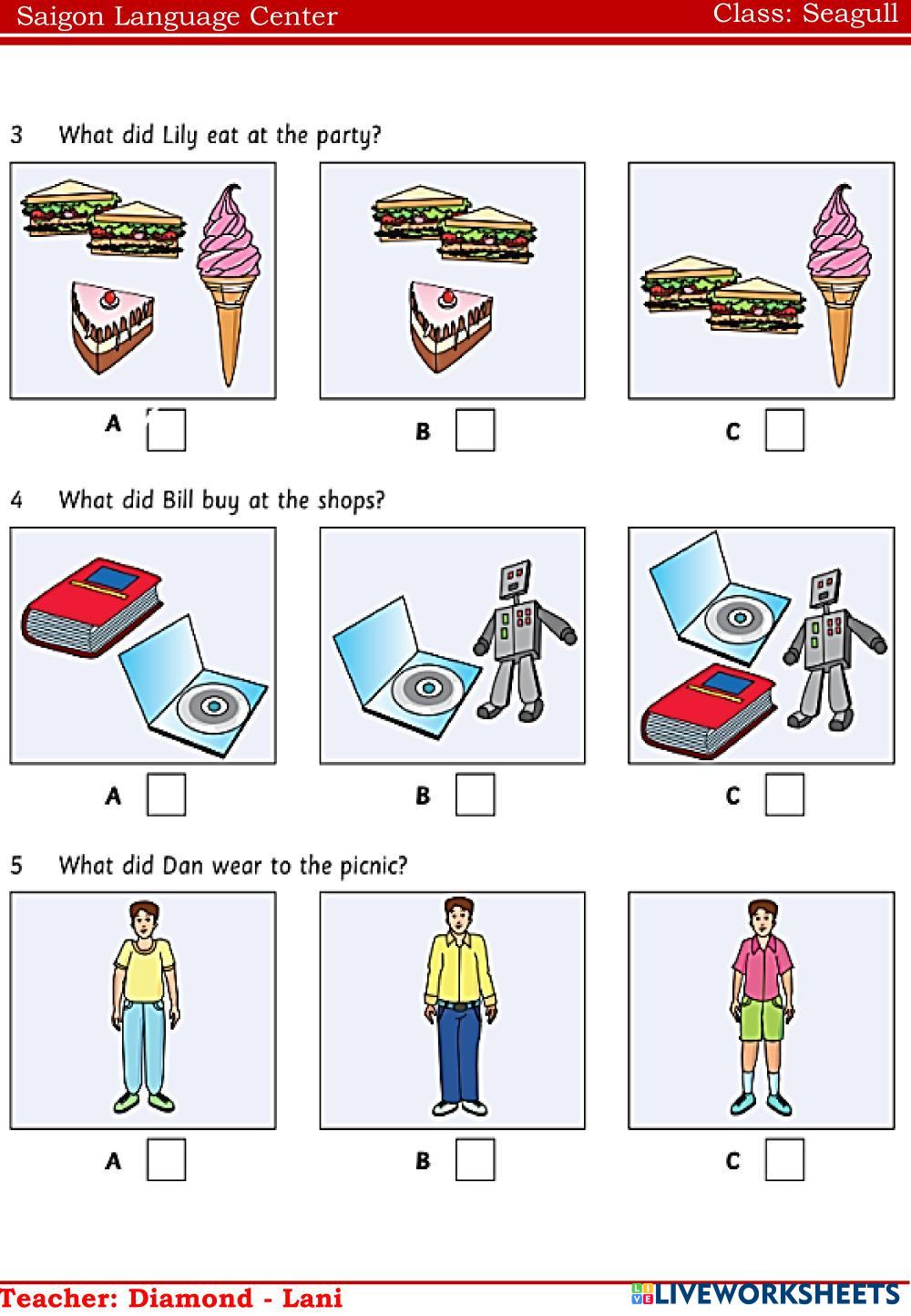 Saigon Language Center

Class: Seagull

3 What did Lily eat at the party?

A

B

C

4 What did Bill buy at the shops?

A

B

C

5 What did Dan wear to the picnic?

A

B

C

Teacher: Diamond - Lani

LIVEWORKSHEETS