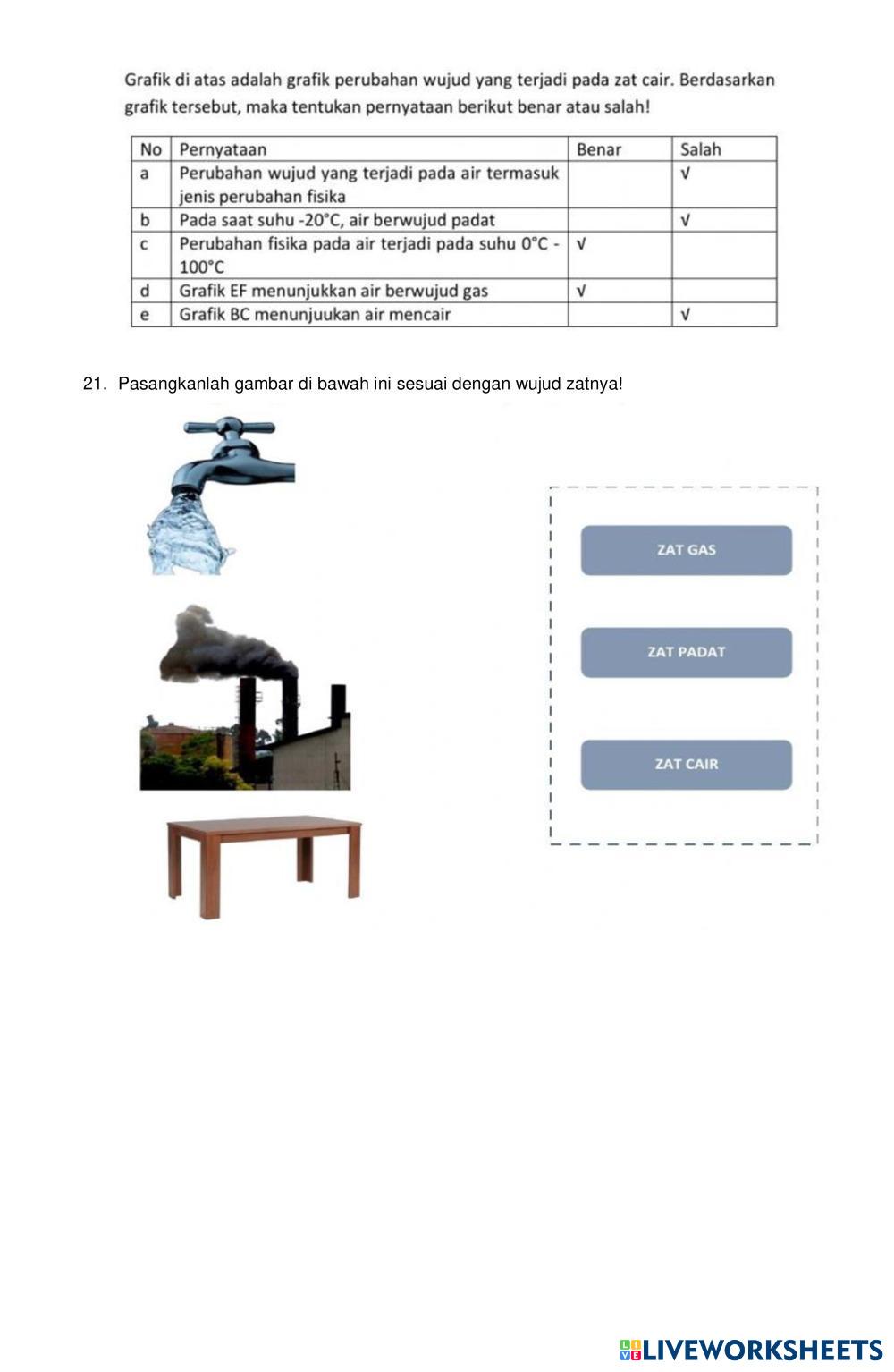 Grafik di atas adalah grafik perubahan wujud yang terjadi pada zat cair. Berdasarkan grafik tersebut, maka tentukan pernyataan berikut benar atau salah!

| No | Pernyataan | Benar | Salah |
|---|---|---|---|
| a | Perubahan wujud yang terjadi pada air termasuk jenis perubahan fisika | | √ |
| b | Pada saat suhu -20°C, air berwujud padat | | √ |
| c | Perubahan fisika pada air terjadi pada suhu 0°C - 100°C | √ | |
| d | Grafik EF menunjukkan air berwujud gas | √ | |
| e | Grafik BC menunjuukan air mencair | | √ |

21. Pasangkanlah gambar di bawah ini sesuai dengan wujud zatnya!

ZAT GAS

ZAT PADAT

ZAT CAIR

LIVEWORKSHEETS