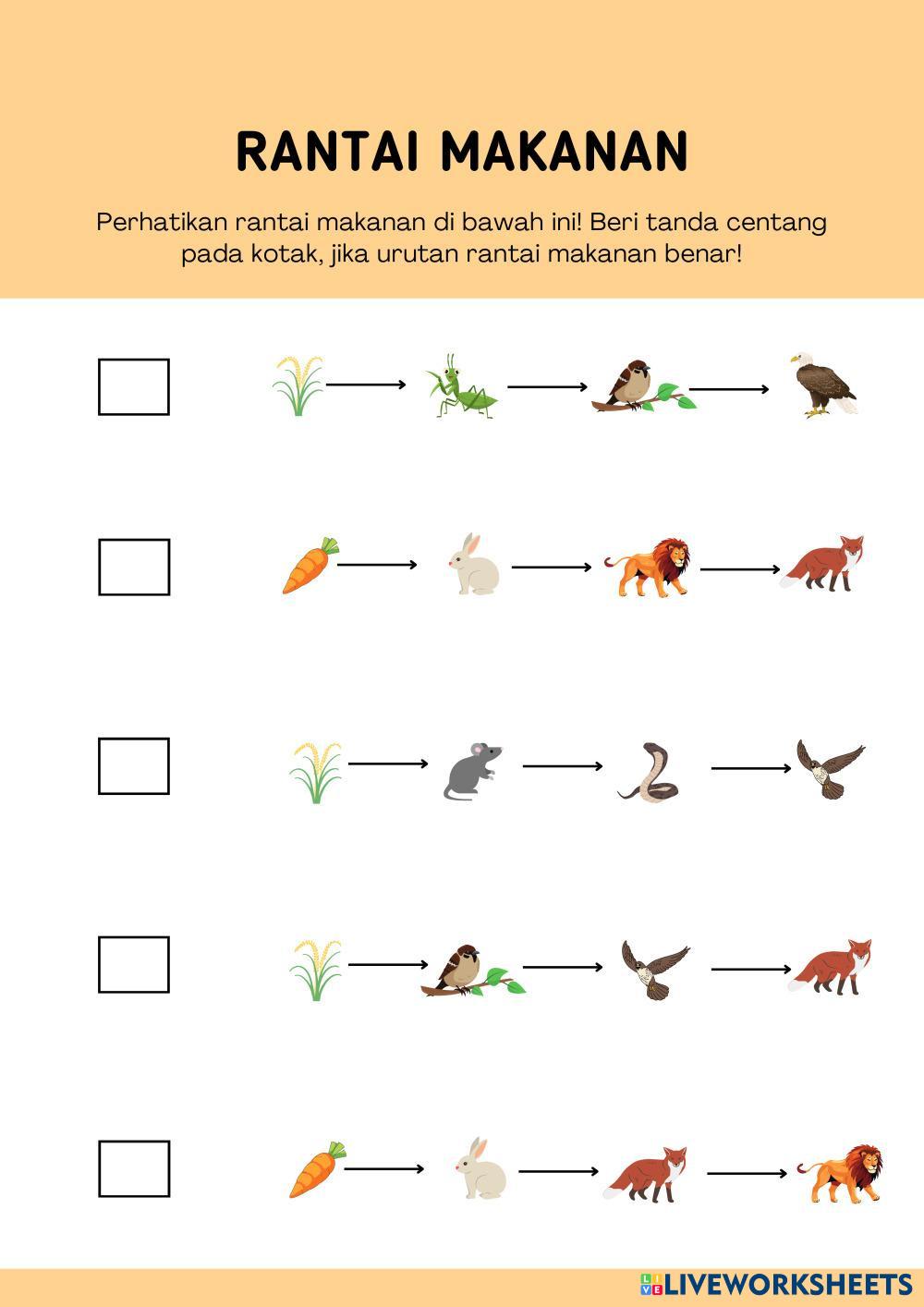 RANTAI MAKANAN

Perhatikan rantai makanan di bawah ini! Beri tanda centang pada kotak, jika urutan rantai makanan benar!

LIVEWORKSHEETS