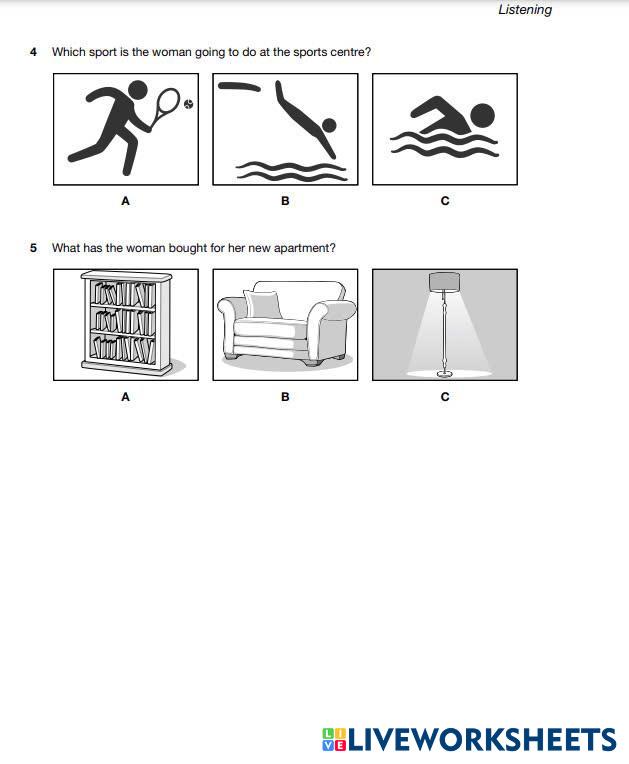 Listening

4 Which sport is the woman going to do at the sports centre?

A B C

5 What has the woman bought for her new apartment?

A B C

LIVEWORKSHEETS