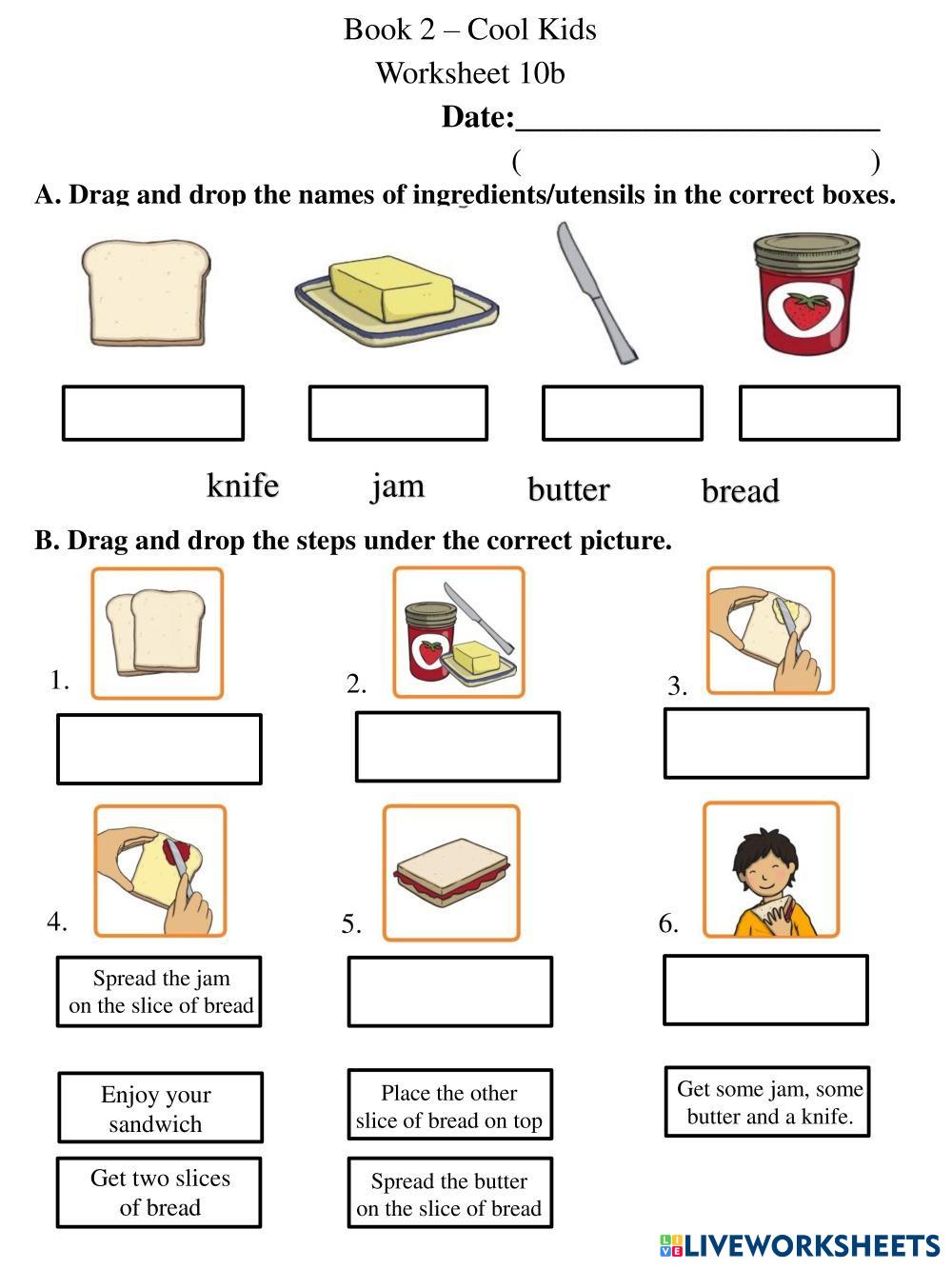 Book 2 – Cool Kids

Worksheet 10b

Date:______________________

(                              )

A. Drag and drop the names of ingredients/utensils in the correct boxes.

knife jam butter bread

B. Drag and drop the steps under the correct picture.

1.

2.

3.

4.

Spread the jam on the slice of bread

5.

6.

Enjoy your sandwich

Place the other slice of bread on top

Get some jam, some butter and a knife.

Get two slices of bread

Spread the butter on the slice of bread

LIVEWORKSHEETS