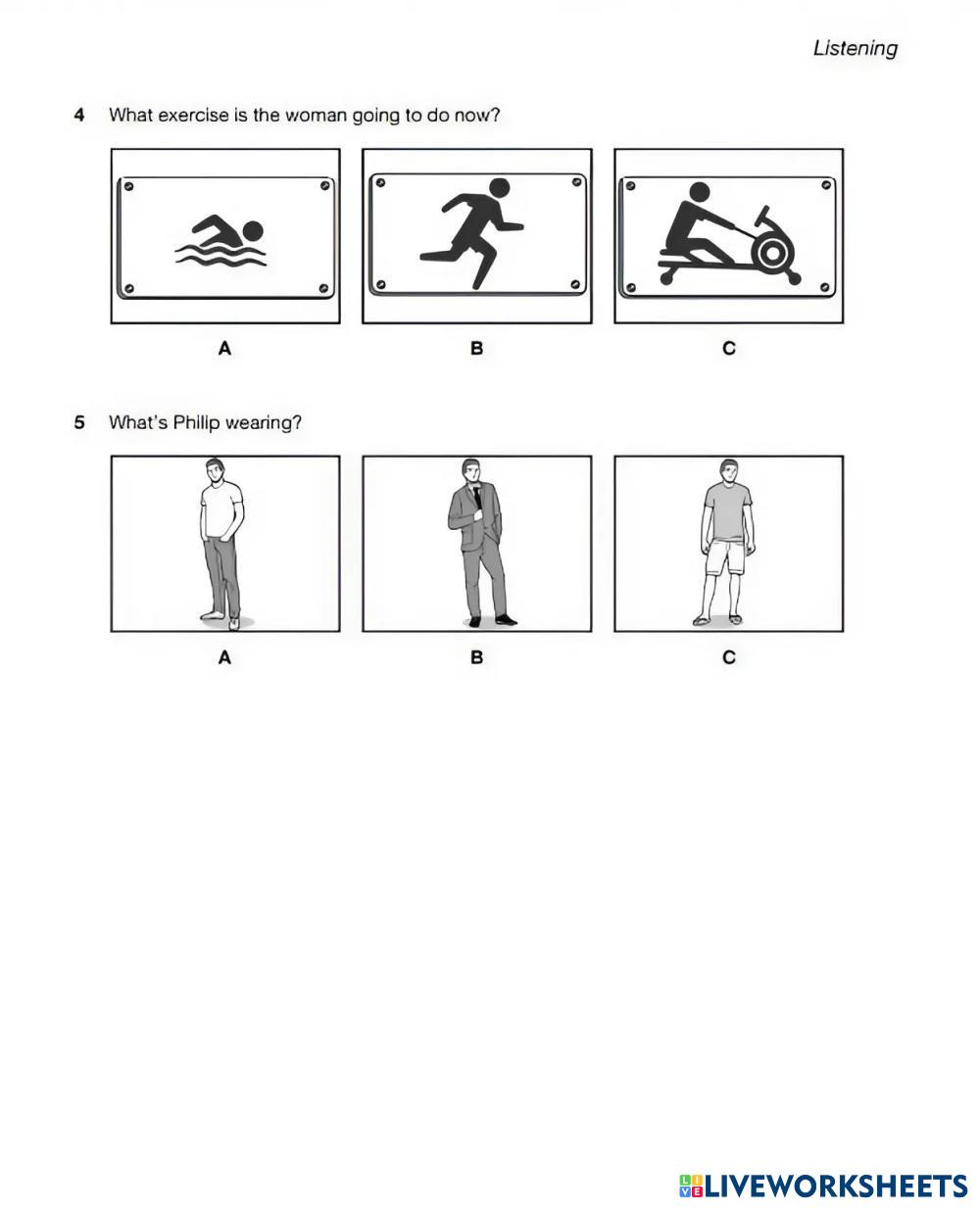 Listening

4 What exercise is the woman going to do now?

A B C

5 What's Philip wearing?

A B C

LIVEWORKSHEETS