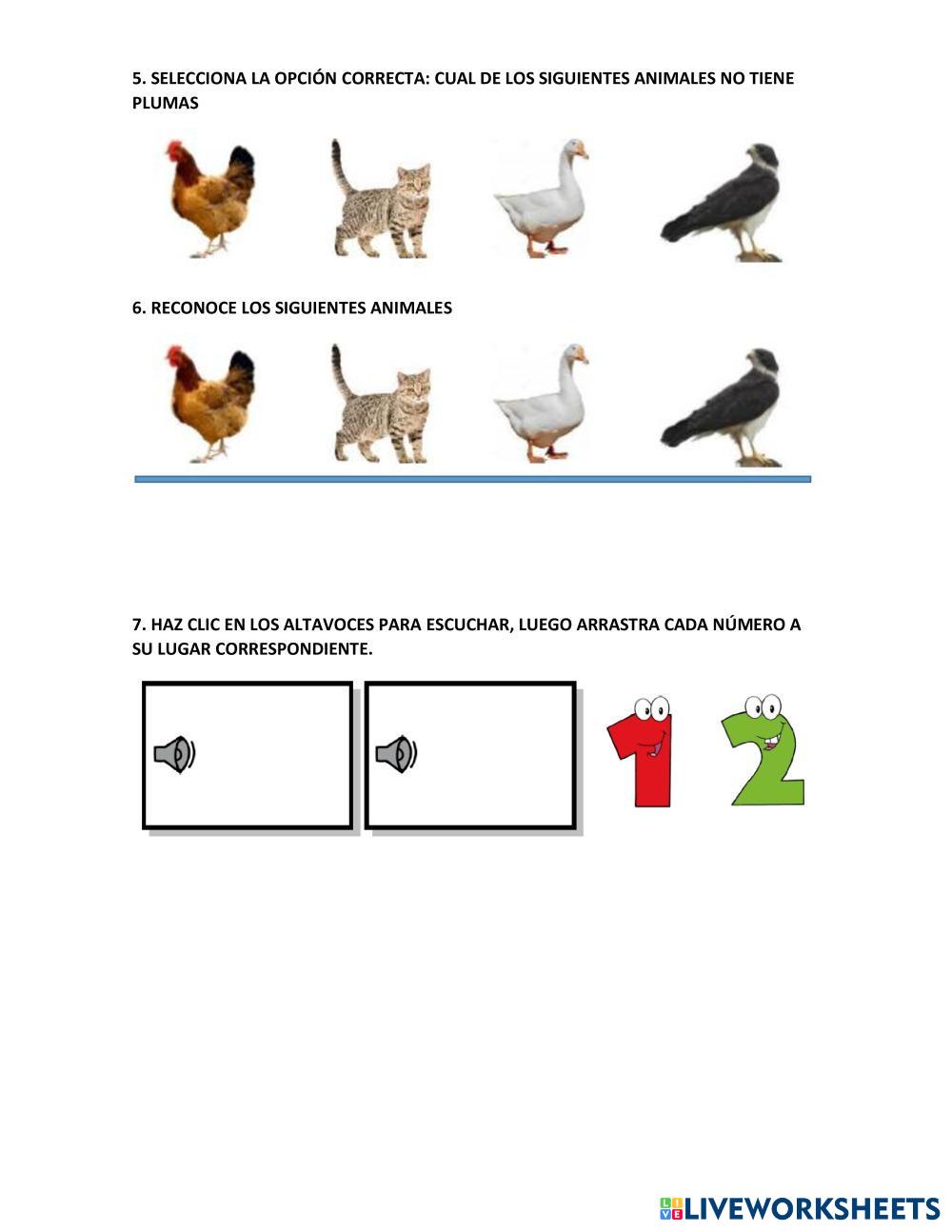 5. SELECCIONA LA OPCIÓN CORRECTA: CUAL DE LOS SIGUIENTES ANIMALES NO TIENE PLUMAS

6. RECONOCE LOS SIGUIENTES ANIMALES

7. HAZ CLIC EN LOS ALTAVOCES PARA ESCUCHAR, LUEGO ARRASTRA CADA NÚMERO A SU LUGAR CORRESPONDIENTE.

1 2

LIVEWORKSHEETS