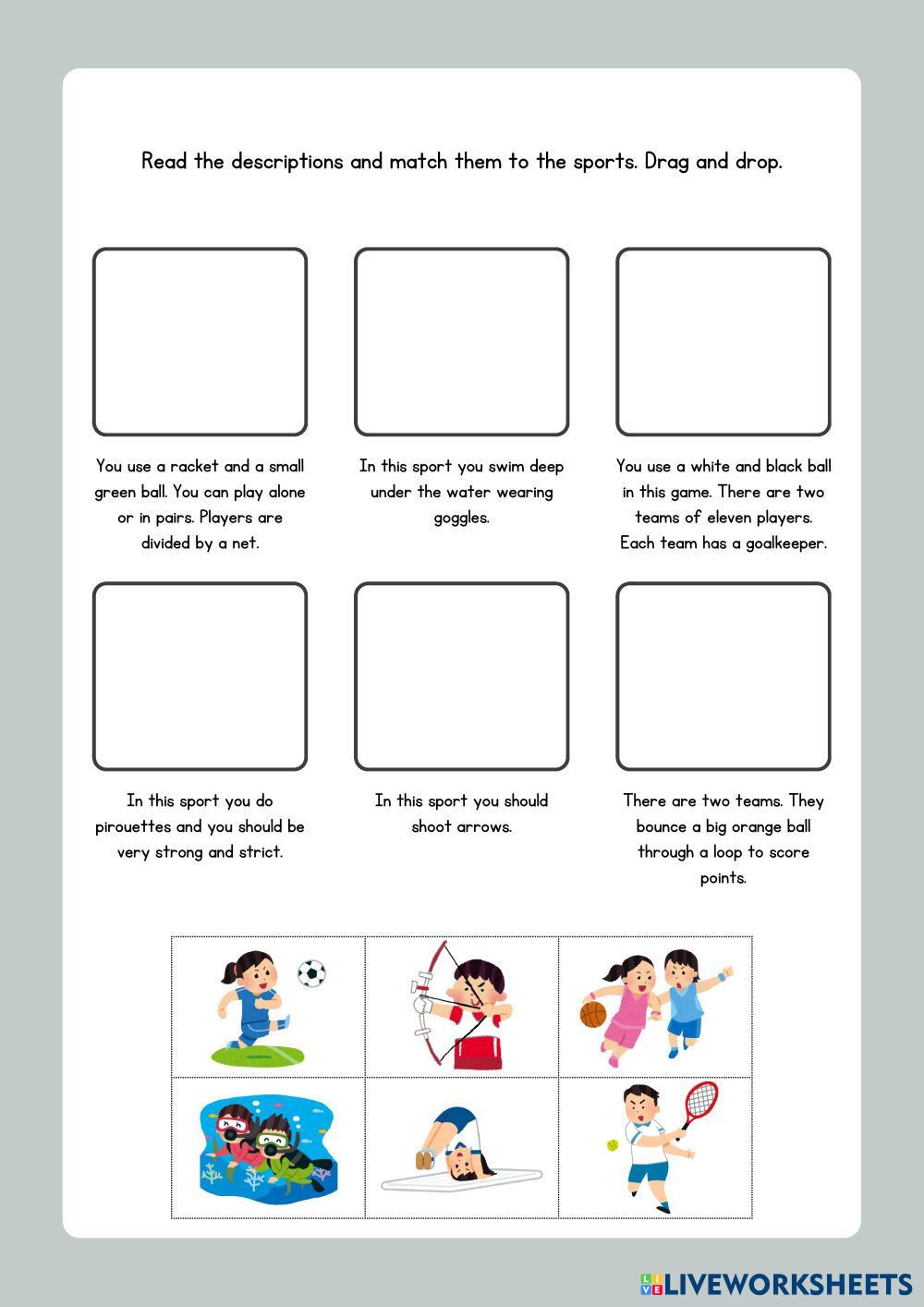 Read the descriptions and match them to the sports. Drag and drop.

You use a racket and a small green ball. You can play alone or in pairs. Players are divided by a net.

In this sport you swim deep under the water wearing goggles.

You use a white and black ball in this game. There are two teams of eleven players. Each team has a goalkeeper.

In this sport you do pirouettes and you should be very strong and strict.

In this sport you should shoot arrows.

There are two teams. They bounce a big orange ball through a loop to score points.

LIVEWORKSHEETS