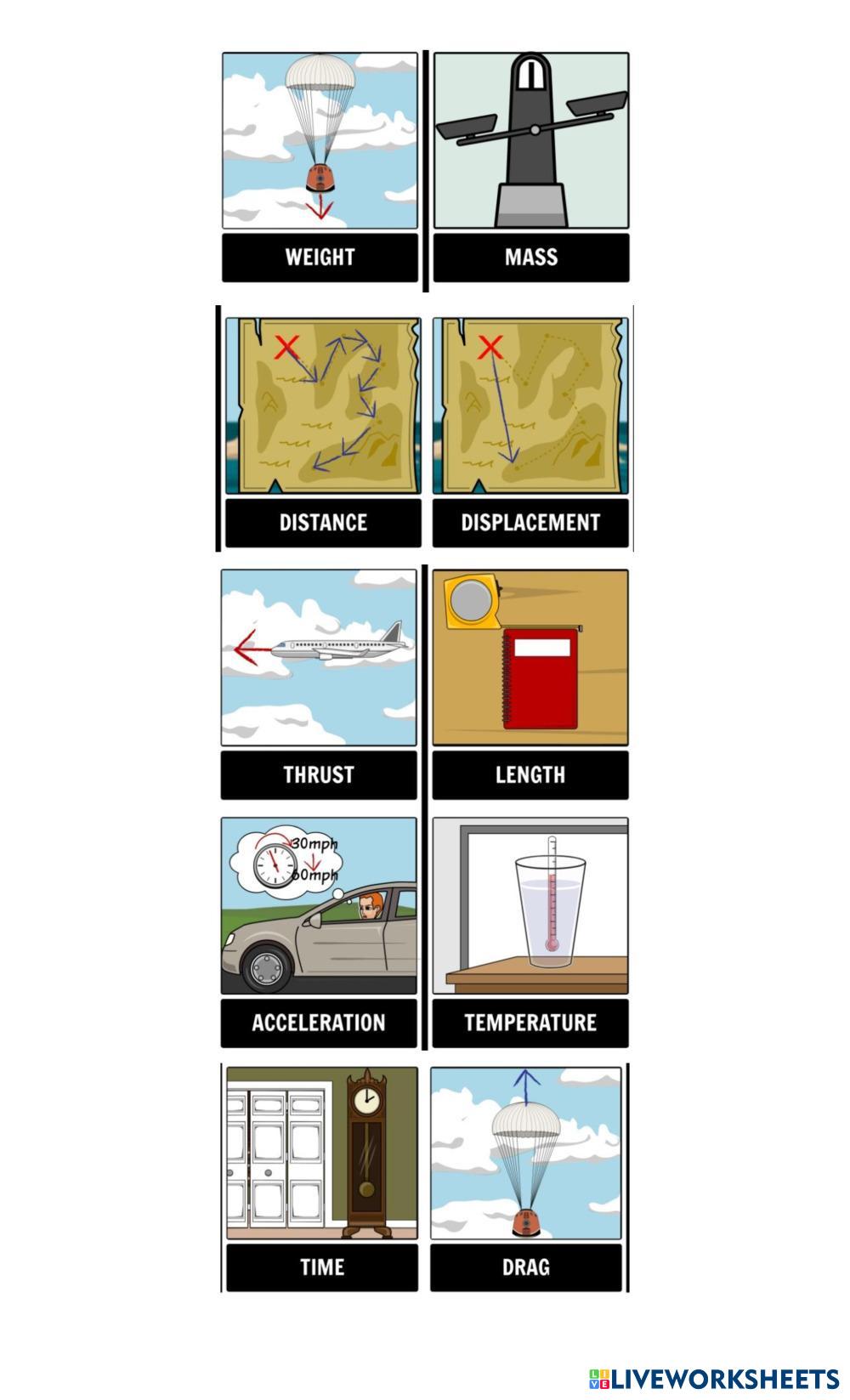 WEIGHT

MASS

DISTANCE

DISPLACEMENT

THRUST

LENGTH

30mph
60mph

ACCELERATION

TEMPERATURE

TIME

DRAG

LIVEWORKSHEETS