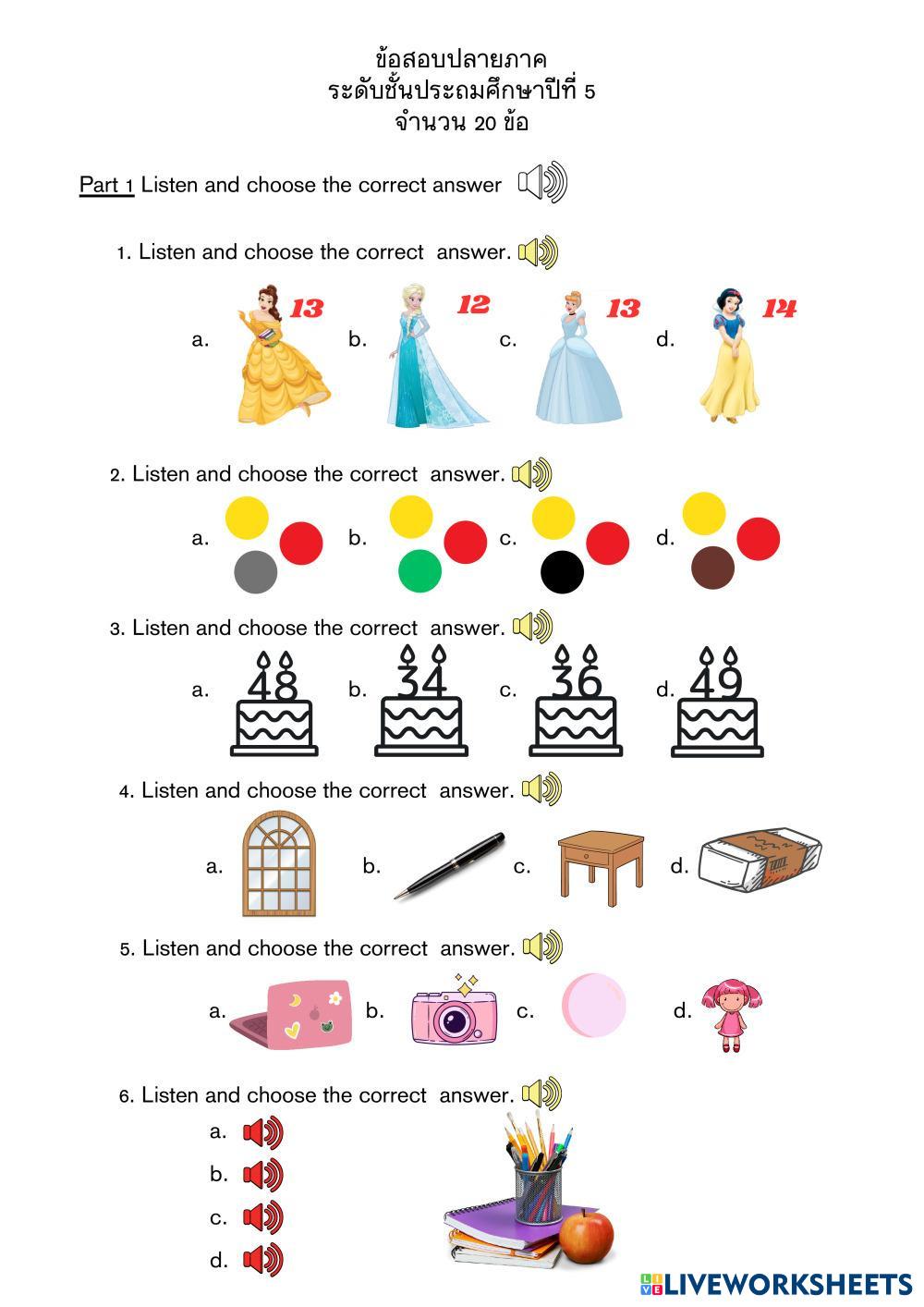 ข้อสอบปลายภาค
ระดับชั้นประถมศึกษาปีที่ 5
จำนวน 20 ข้อ

Part 1 Listen and choose the correct answer

1. Listen and choose the correct answer.

a. 13 b. 12 c. 13 d. 14

2. Listen and choose the correct answer.

a. b. c. d.

3. Listen and choose the correct answer.

a. 48 b. 34 c. 36 d. 49

4. Listen and choose the correct answer.

a. b. c. d.

5. Listen and choose the correct answer.

a. b. c. d.

6. Listen and choose the correct answer.

a.
b.
c.
d.

LIVEWORKSHEETS