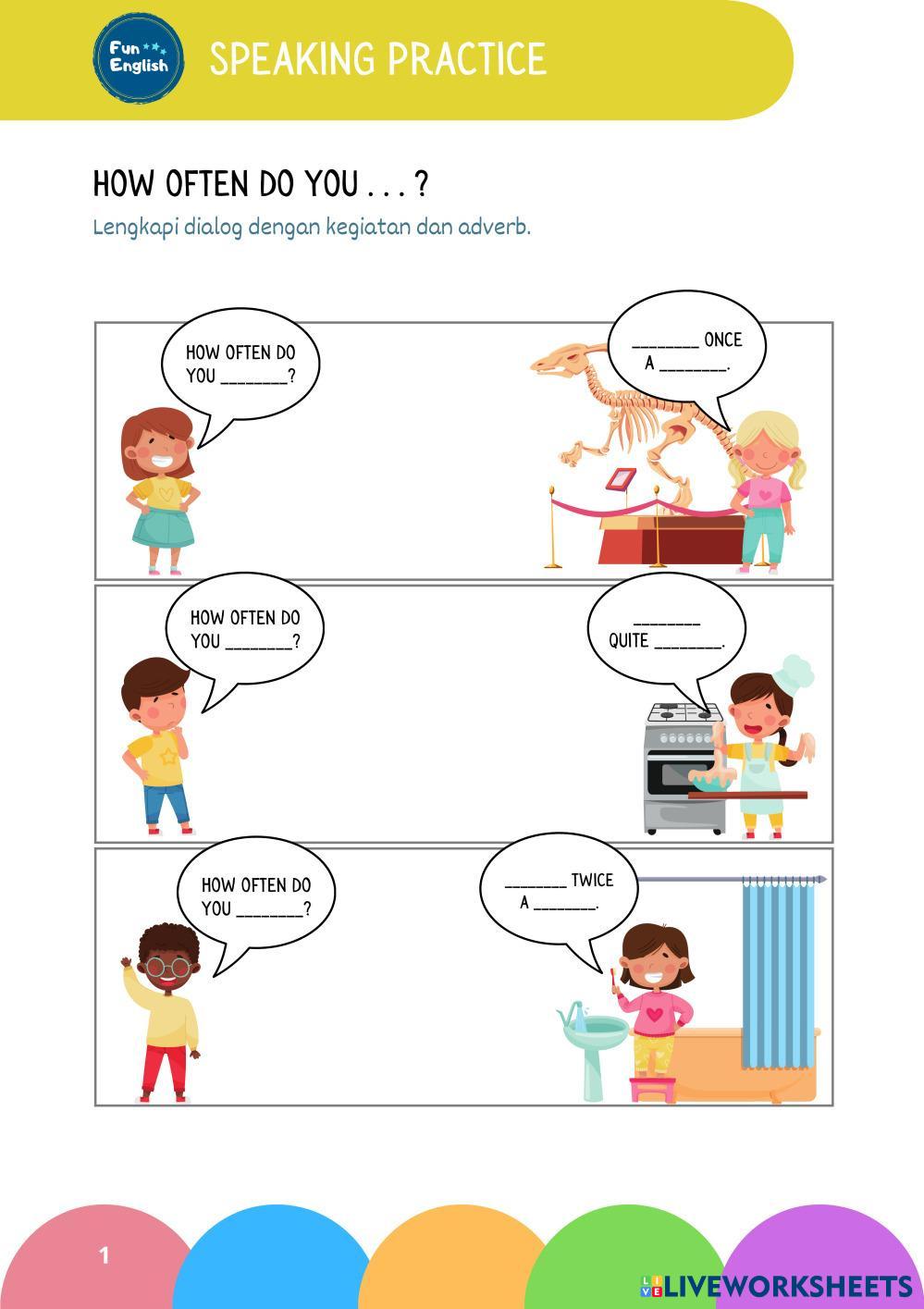 Fun English

SPEAKING PRACTICE

HOW OFTEN DO YOU . . . ?

Lengkapi dialog dengan kegiatan dan adverb.

HOW OFTEN DO YOU ________?

________ ONCE A ________.

HOW OFTEN DO YOU ________?

________ QUITE ________.

HOW OFTEN DO YOU ________?

________ TWICE A ________.

1

LIVEWORKSHEETS