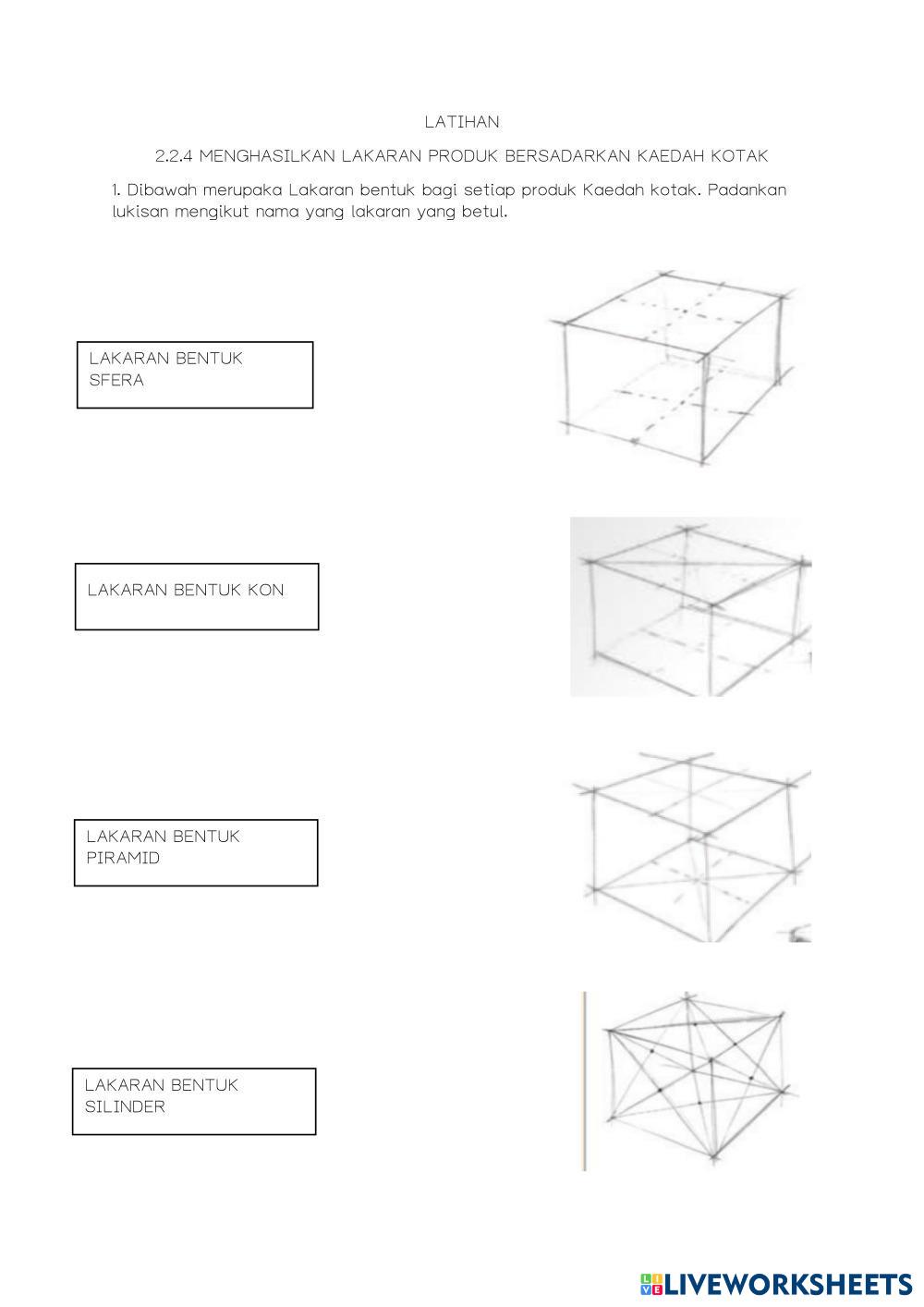 LATIHAN

2.2.4 MENGHASILKAN LAKARAN PRODUK BERSADARKAN KAEDAH KOTAK

1. Dibawah merupaka Lakaran bentuk bagi setiap produk Kaedah kotak. Padankan lukisan mengikut nama yang lakaran yang betul.

LAKARAN BENTUK SFERA

LAKARAN BENTUK KON

LAKARAN BENTUK PIRAMID

LAKARAN BENTUK SILINDER

LIVEWORKSHEETS