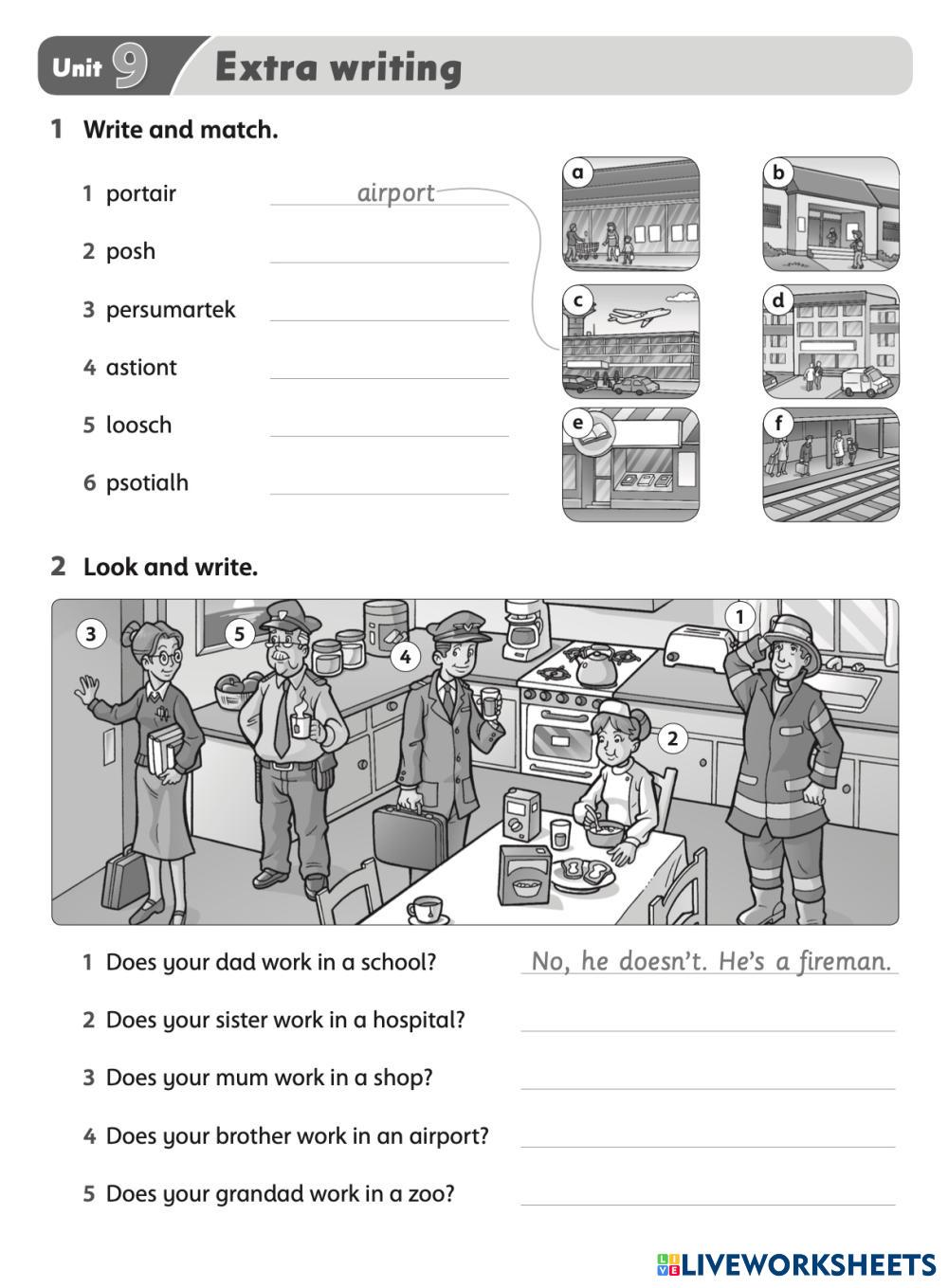 Unit 9 Extra writing

1 Write and match.

1 portair airport
2 posh
3 persumartek
4 astiont
5 loosch
6 psotialh

a
b
c
d
e
f

2 Look and write.

3
5
4
1
2

1 Does your dad work in a school? No, he doesn't. He's a fireman.
2 Does your sister work in a hospital?
3 Does your mum work in a shop?
4 Does your brother work in an airport?
5 Does your grandad work in a zoo?

LIVEWORKSHEETS