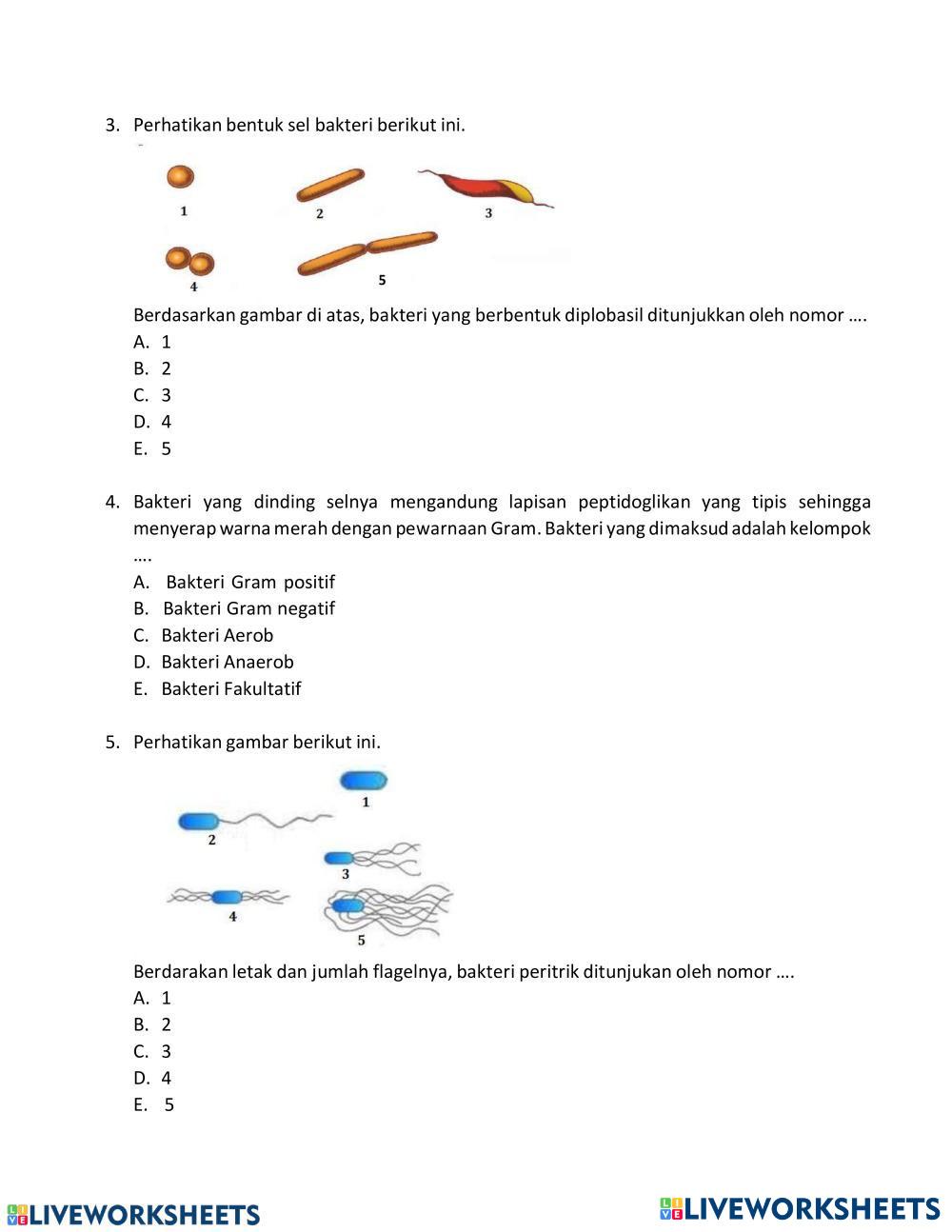 3. Perhatikan bentuk sel bakteri berikut ini.

1
2
3
4
5

Berdasarkan gambar di atas, bakteri yang berbentuk diplobasil ditunjukkan oleh nomor ….
A. 1
B. 2
C. 3
D. 4
E. 5

4. Bakteri yang dinding selnya mengandung lapisan peptidoglikan yang tipis sehingga menyerap warna merah dengan pewarnaan Gram. Bakteri yang dimaksud adalah kelompok ….
A. Bakteri Gram positif
B. Bakteri Gram negatif
C. Bakteri Aerob
D. Bakteri Anaerob
E. Bakteri Fakultatif

5. Perhatikan gambar berikut ini.

1
2
3
4
5

Berdarakan letak dan jumlah flagelnya, bakteri peritrik ditunjukan oleh nomor ….
A. 1
B. 2
C. 3
D. 4
E. 5

LIVEWORKSHEETS
LIVEWORKSHEETS