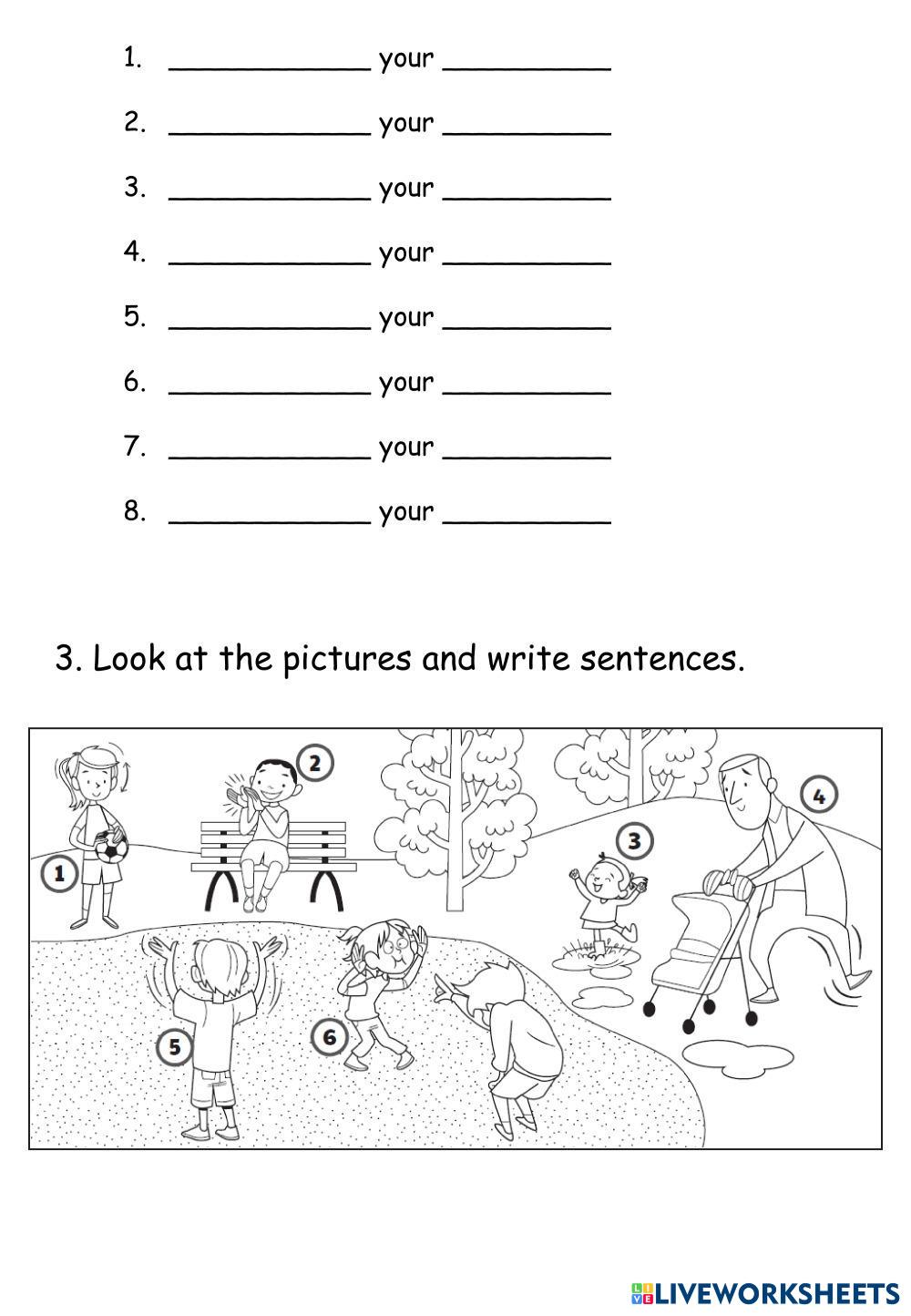 1. ____________ your __________

2. ____________ your __________

3. ____________ your __________

4. ____________ your __________

5. ____________ your __________

6. ____________ your __________

7. ____________ your __________

8. ____________ your __________

3. Look at the pictures and write sentences.

1
2
3
4
5
6

LIVEWORKSHEETS